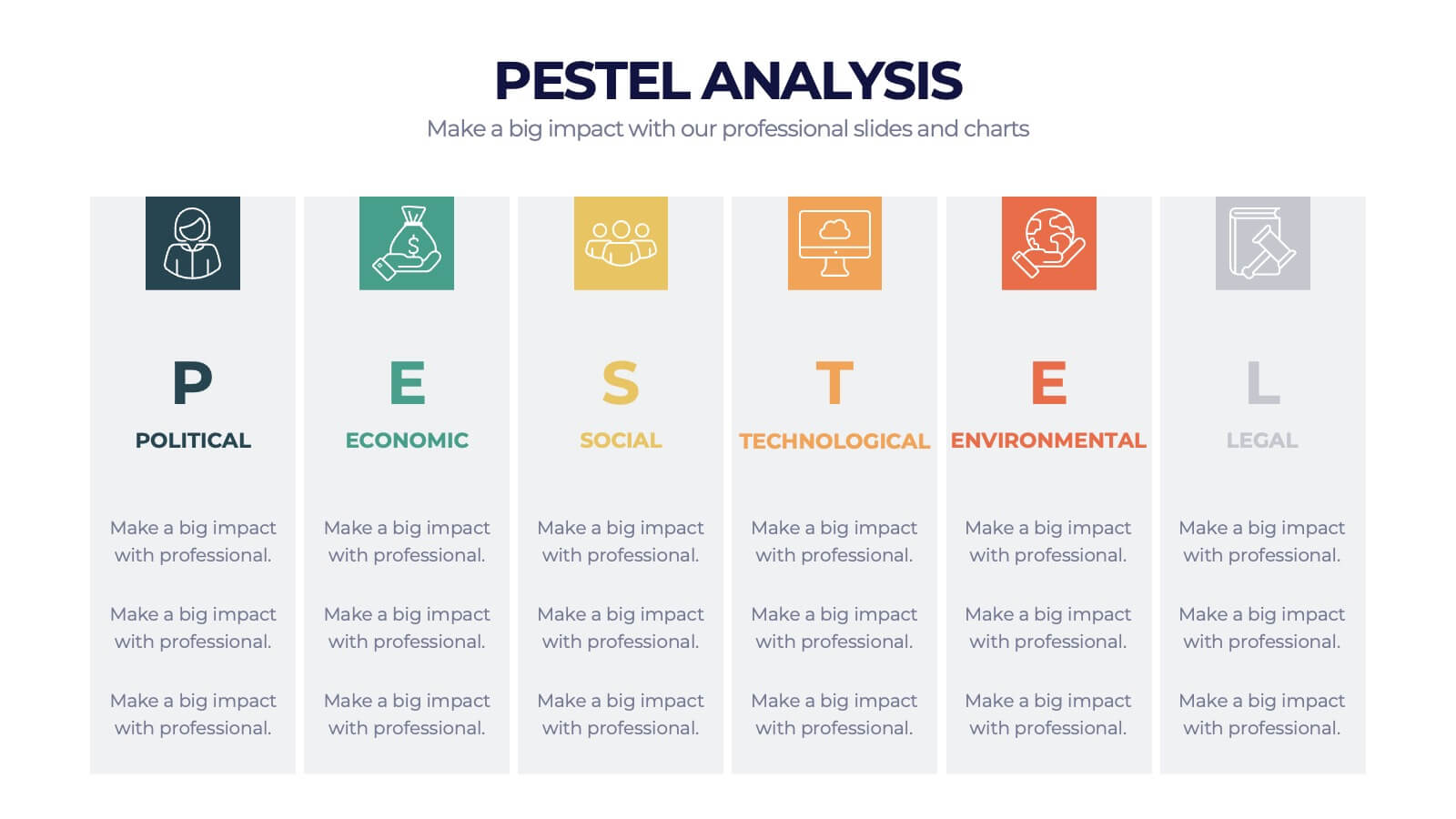 PESTEL ANALYSIS

Make a big impact with our professional slides and charts

P
POLITICAL

Make a big impact with professional.

Make a big impact with professional.

Make a big impact with professional.

E
ECONOMIC

Make a big impact with professional.

Make a big impact with professional.

Make a big impact with professional.

S
SOCIAL

Make a big impact with professional.

Make a big impact with professional.

Make a big impact with professional.

T
TECHNOLOGICAL

Make a big impact with professional.

Make a big impact with professional.

Make a big impact with professional.

E
ENVIRONMENTAL

Make a big impact with professional.

Make a big impact with professional.

Make a big impact with professional.

L
LEGAL

Make a big impact with professional.

Make a big impact with professional.

Make a big impact with professional.