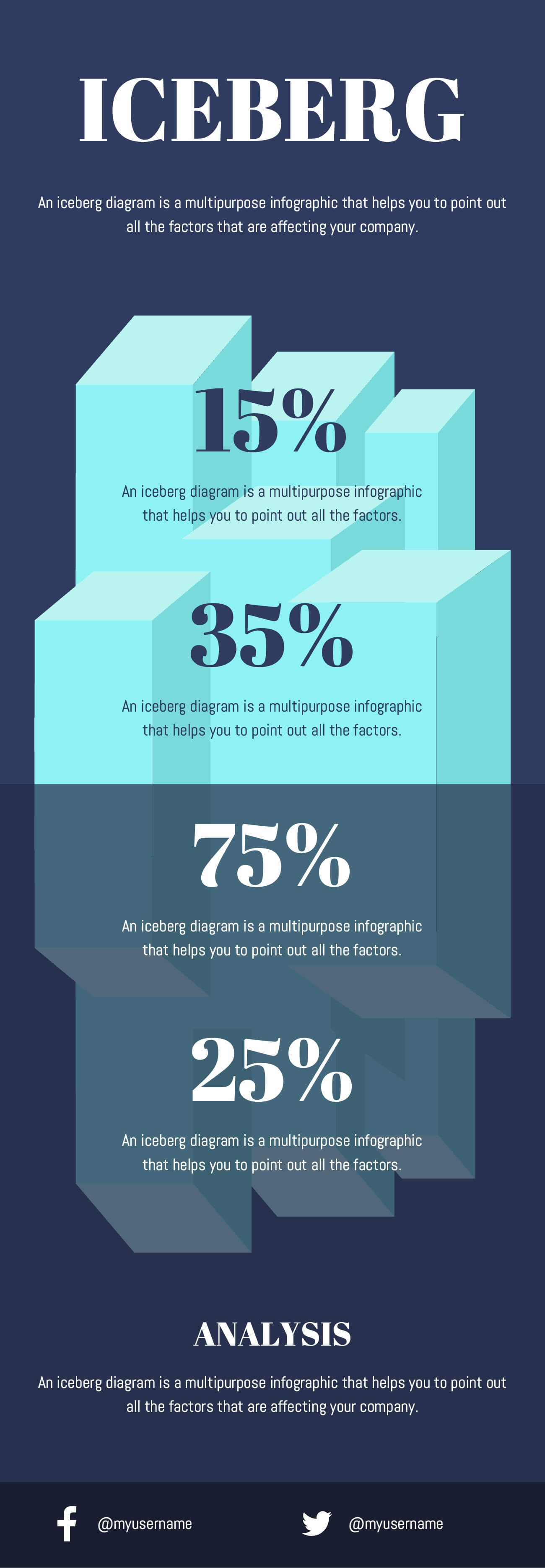 ICEBERG

An iceberg diagram is a multipurpose infographic that helps you to point out all the factors that are affecting your company.

15%

An iceberg diagram is a multipurpose infographic that helps you to point out all the factors.

35%

An iceberg diagram is a multipurpose infographic that helps you to point out all the factors.

75%

An iceberg diagram is a multipurpose infographic that helps you to point out all the factors.

25%

An iceberg diagram is a multipurpose infographic that helps you to point out all the factors.

ANALYSIS

An iceberg diagram is a multipurpose infographic that helps you to point out all the factors that are affecting your company.

@myusername

@myusername