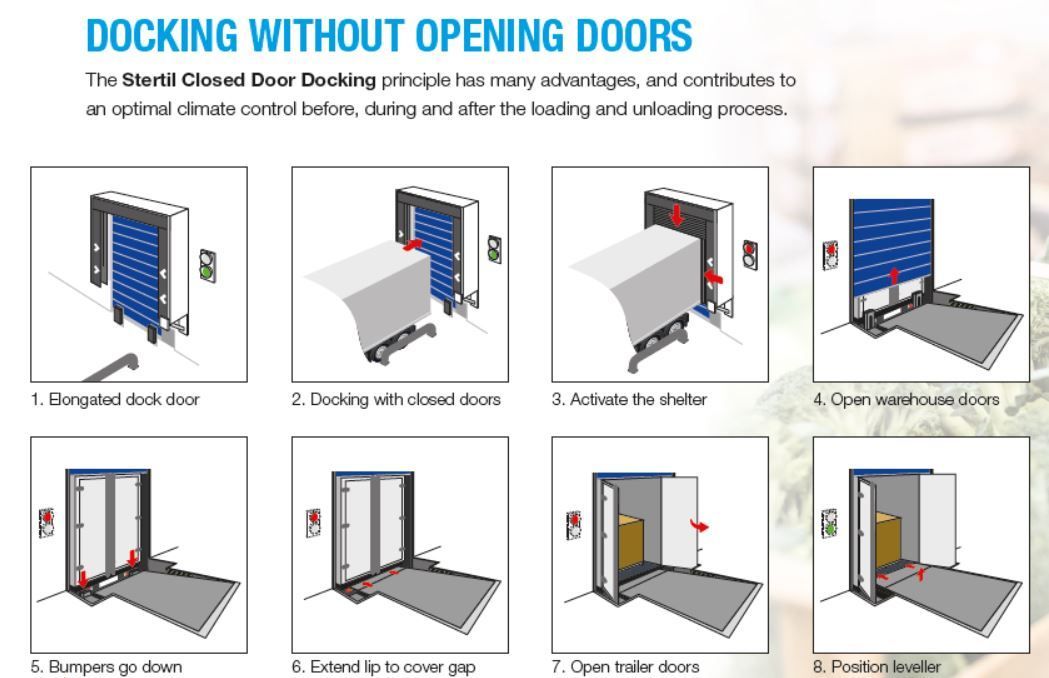 DOCKING WITHOUT OPENING DOORS

The Stertil Closed Door Docking principle has many advantages, and contributes to an optimal climate control before, during and after the loading and unloading process.

1. Elongated dock door

2. Docking with closed doors

3. Activate the shelter

4. Open warehouse doors

5. Bumpers go down

6. Extend lip to cover gap

7. Open trailer doors

8. Position leveller