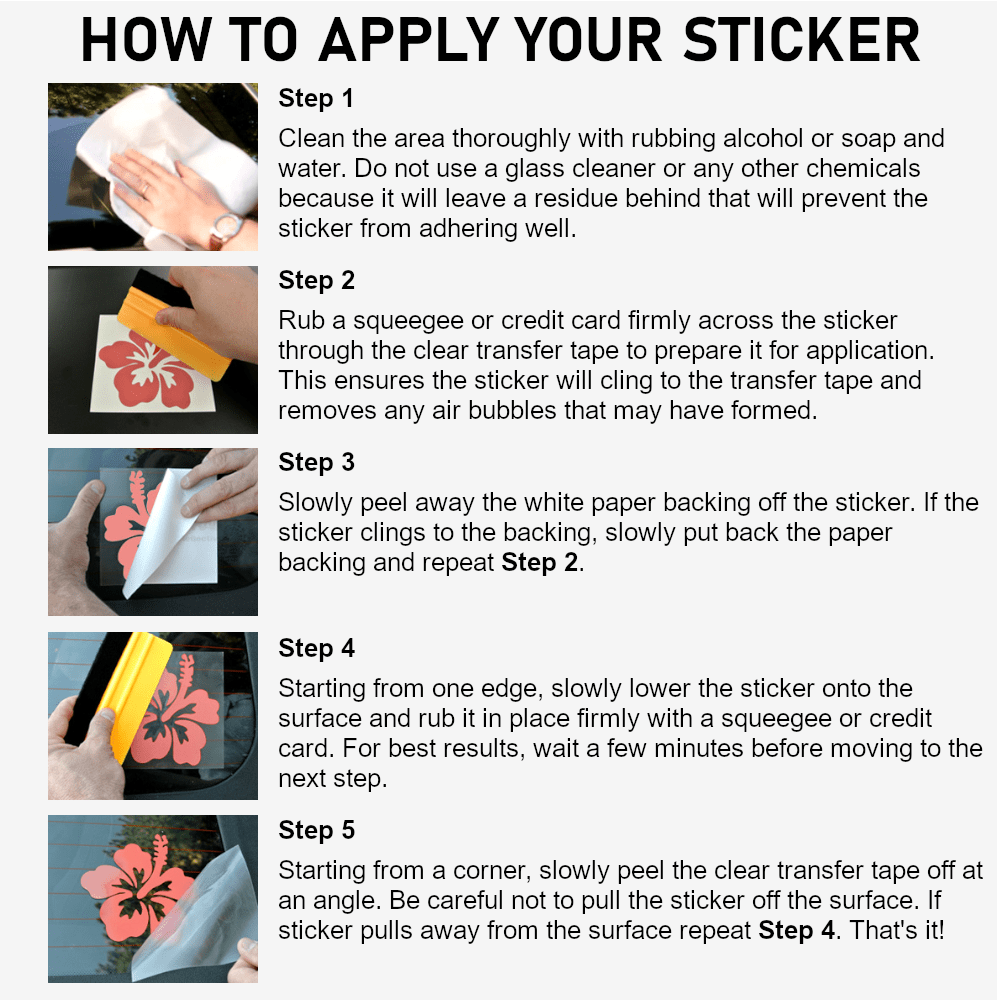 HOW TO APPLY YOUR STICKER

Step 1
Clean the area thoroughly with rubbing alcohol or soap and water. Do not use a glass cleaner or any other chemicals because it will leave a residue behind that will prevent the sticker from adhering well.

Step 2
Rub a squeegee or credit card firmly across the sticker through the clear transfer tape to prepare it for application. This ensures the sticker will cling to the transfer tape and removes any air bubbles that may have formed.

Step 3
Slowly peel away the white paper backing off the sticker. If the sticker clings to the backing, slowly put back the paper backing and repeat Step 2.

Step 4
Starting from one edge, slowly lower the sticker onto the surface and rub it in place firmly with a squeegee or credit card. For best results, wait a few minutes before moving to the next step.

Step 5
Starting from a corner, slowly peel the clear transfer tape off at an angle. Be careful not to pull the sticker off the surface. If sticker pulls away from the surface repeat Step 4. That's it!