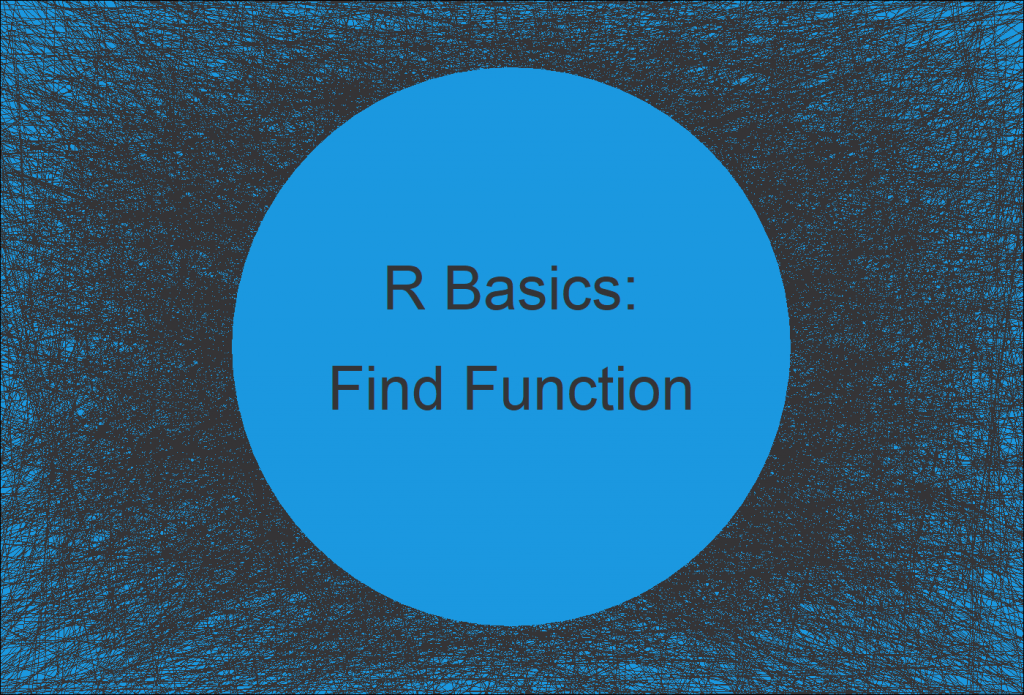 R Basics:
Find Function