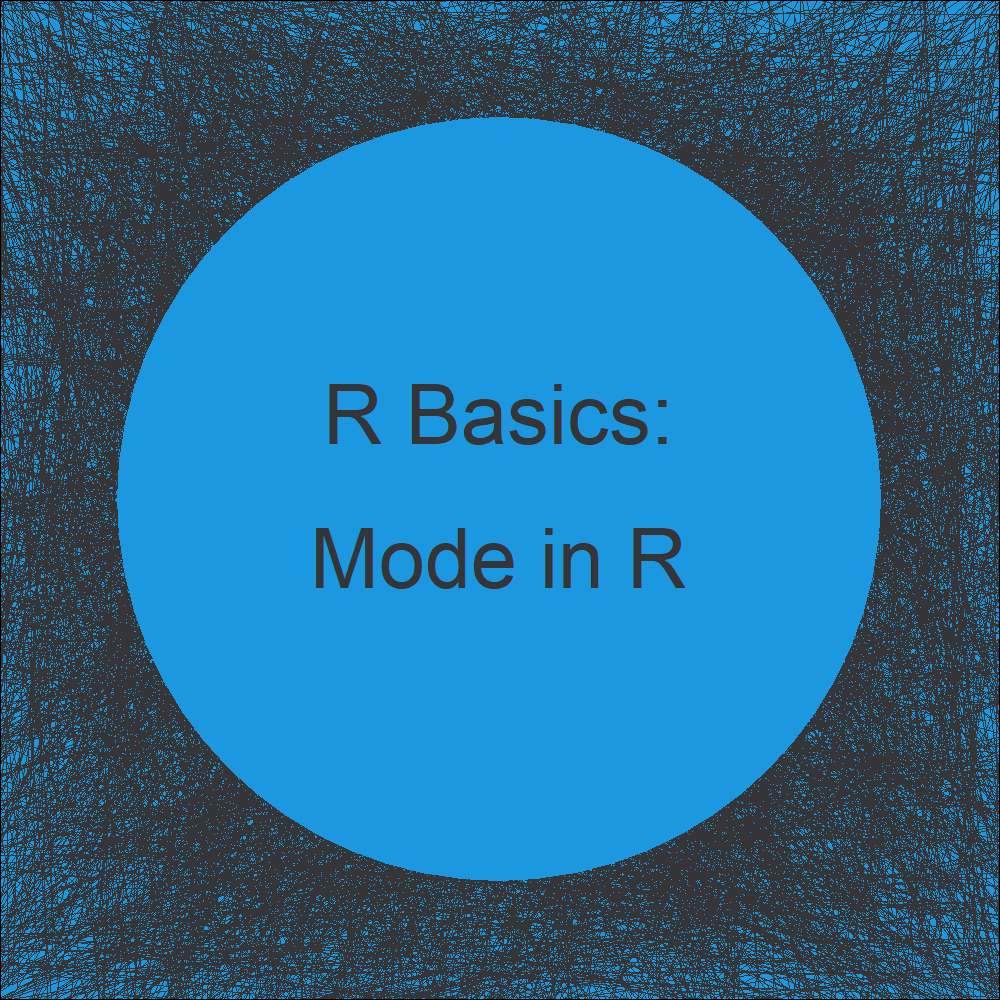 R Basics:
Mode in R