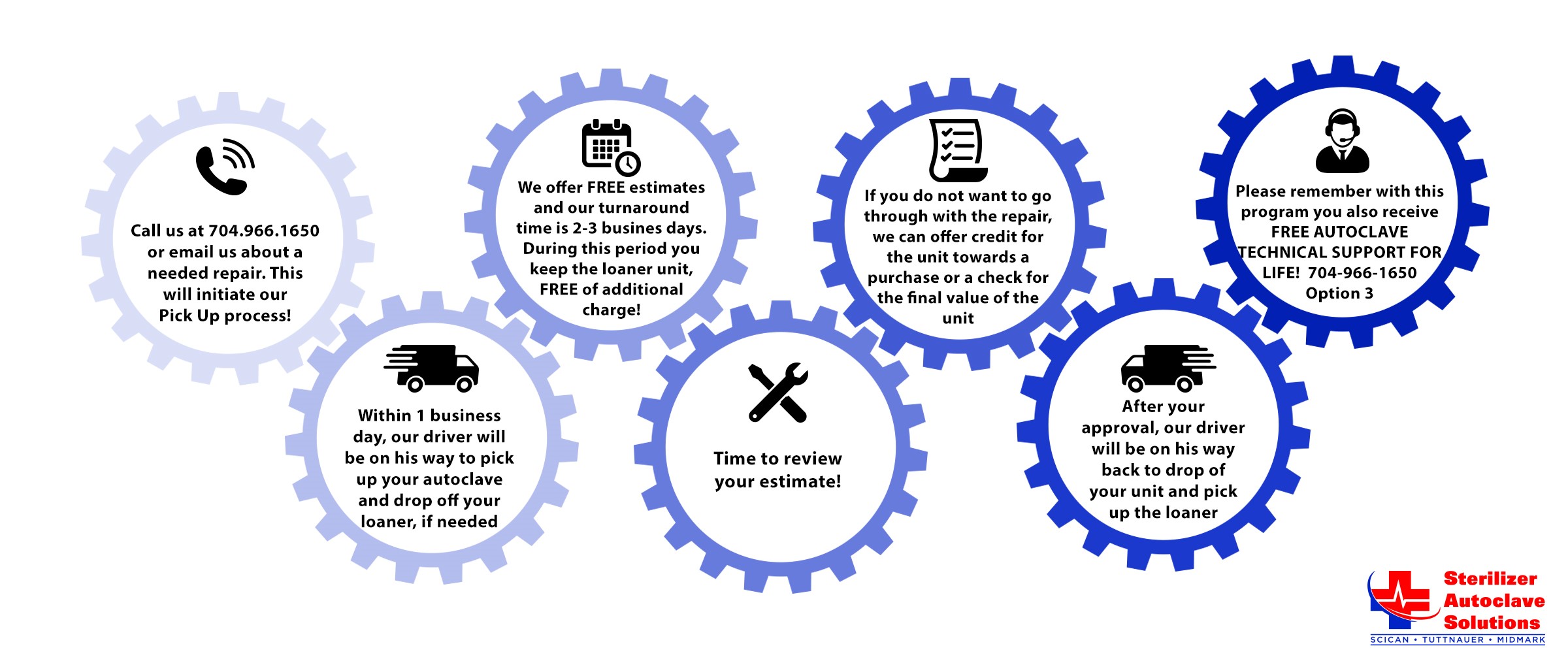 Call us at 704.966.1650 or email us about a needed repair. This will initiate our Pick Up process!

Within 1 business day, our driver will be on his way to pick up your autoclave and drop off your loaner, if needed

We offer FREE estimates and our turnaround time is 2-3 busines days. During this period you keep the loaner unit, FREE of additional charge!

Time to review your estimate!

If you do not want to go through with the repair, we can offer credit for the unit towards a purchase or a check for the final value of the unit

After your approval, our driver will be on his way back to drop of your unit and pick up the loaner

Please remember with this program you also receive FREE AUTOCLAVE TECHNICAL SUPPORT FOR LIFE! 704-966-1650 Option 3

Sterilizer Autoclave Solutions
SCICAN • TUTTNAUER • MIDMARK