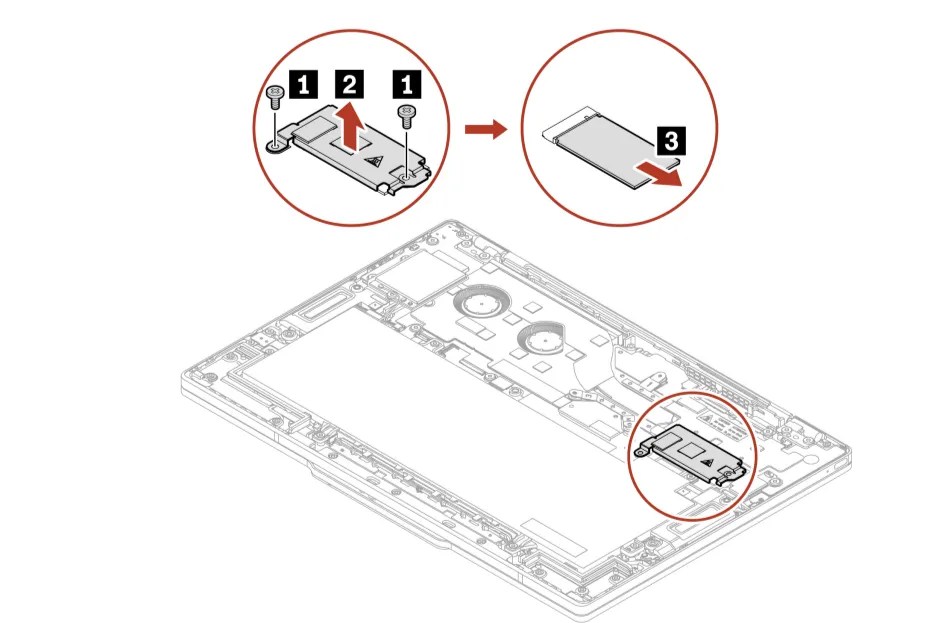 1
2
1
3