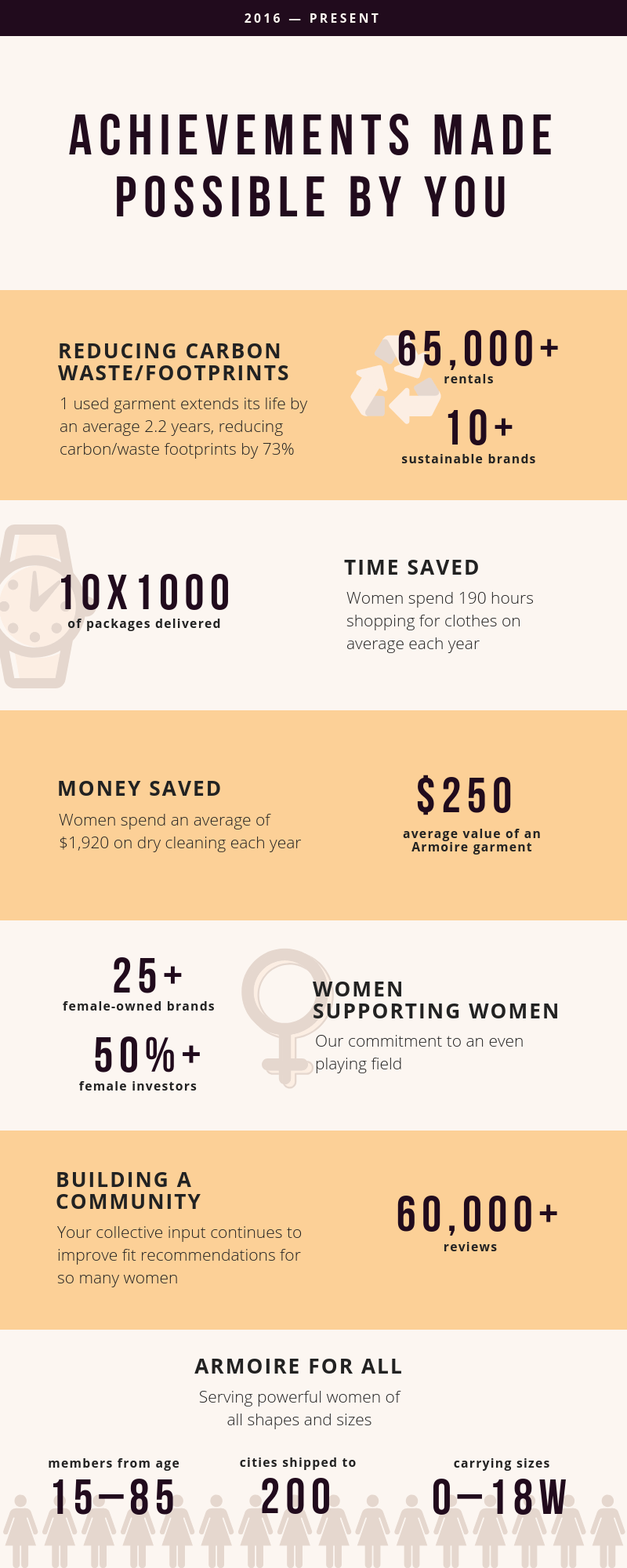 2016 — PRESENT

ACHIEVEMENTS MADE POSSIBLE BY YOU

REDUCING CARBON WASTE/FOOTPRINTS

1 used garment extends its life by an average 2.2 years, reducing carbon/waste footprints by 73%

65,000+
rentals

10+
sustainable brands

10X1000
of packages delivered

TIME SAVED

Women spend 190 hours shopping for clothes on average each year

MONEY SAVED

Women spend an average of $1,920 on dry cleaning each year

$250
average value of an Armoire garment

25+
female-owned brands

50%+
female investors

WOMEN SUPPORTING WOMEN

Our commitment to an even playing field

BUILDING A COMMUNITY

Your collective input continues to improve fit recommendations for so many women

60,000+
reviews

ARMOIRE FOR ALL

Serving powerful women of all shapes and sizes

members from age
15—85

cities shipped to
200

carrying sizes
0—18W