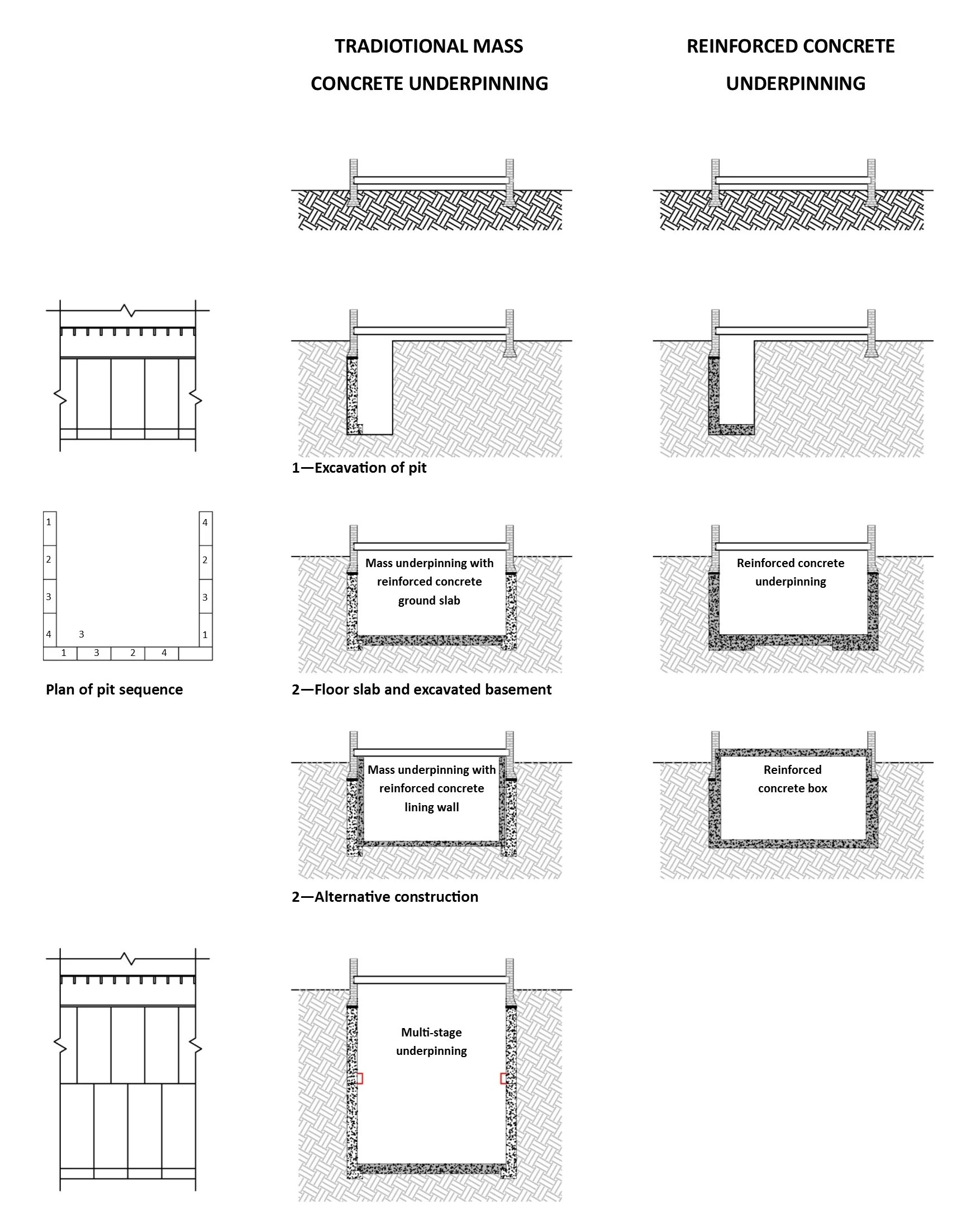 TRADIOTIONAL MASS CONCRETE UNDERPINNING

REINFORCED CONCRETE UNDERPINNING

1—Excavation of pit

1
2
3
4 3

4
2
3
1

1 3 2 4

Plan of pit sequence

Mass underpinning with reinforced concrete ground slab

Reinforced concrete underpinning

2—Floor slab and excavated basement

Mass underpinning with reinforced concrete lining wall

Reinforced concrete box

2—Alternative construction

Multi-stage underpinning