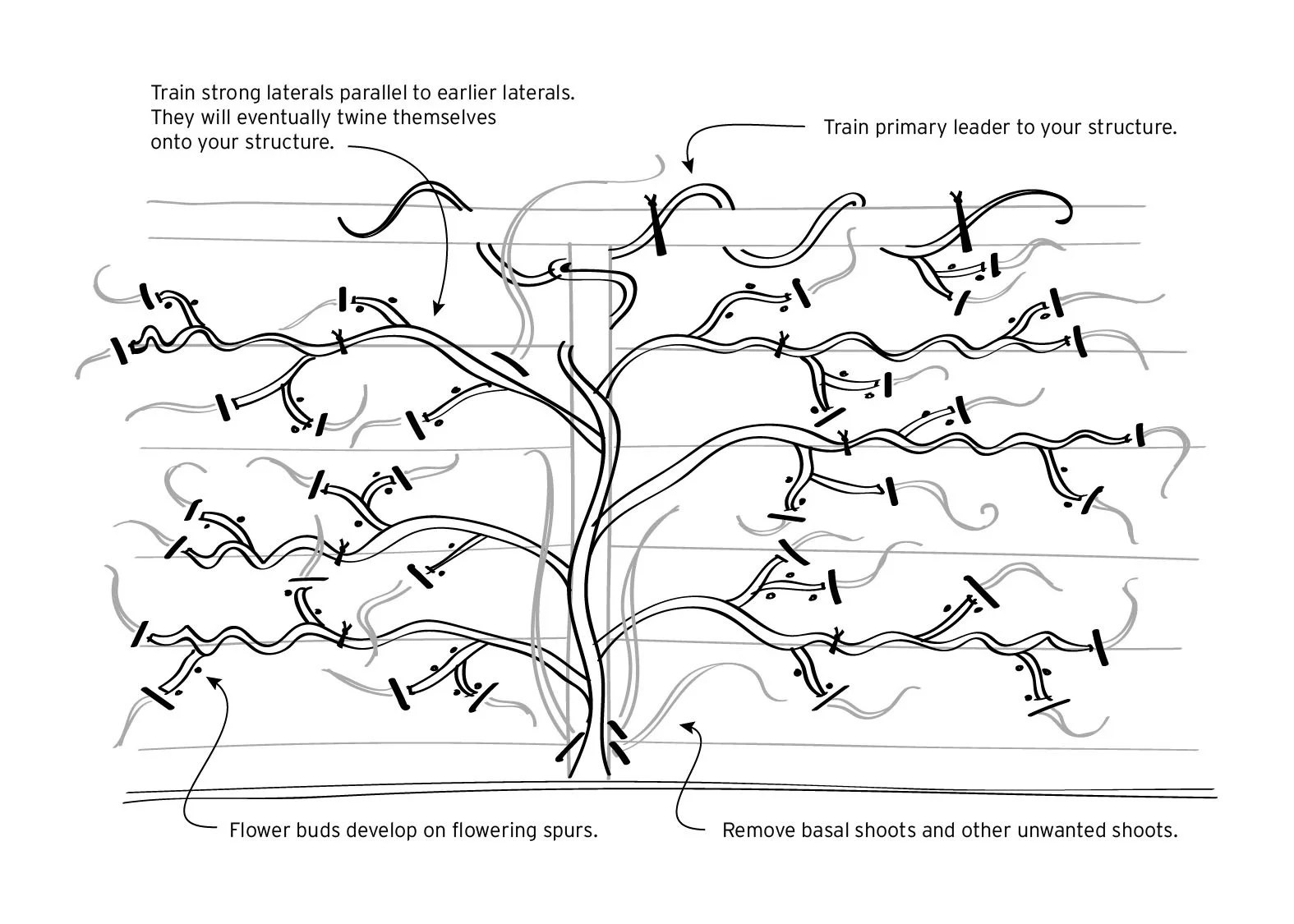 Train strong laterals parallel to earlier laterals. They will eventually twine themselves onto your structure.

Train primary leader to your structure.

Flower buds develop on flowering spurs.

Remove basal shoots and other unwanted shoots.