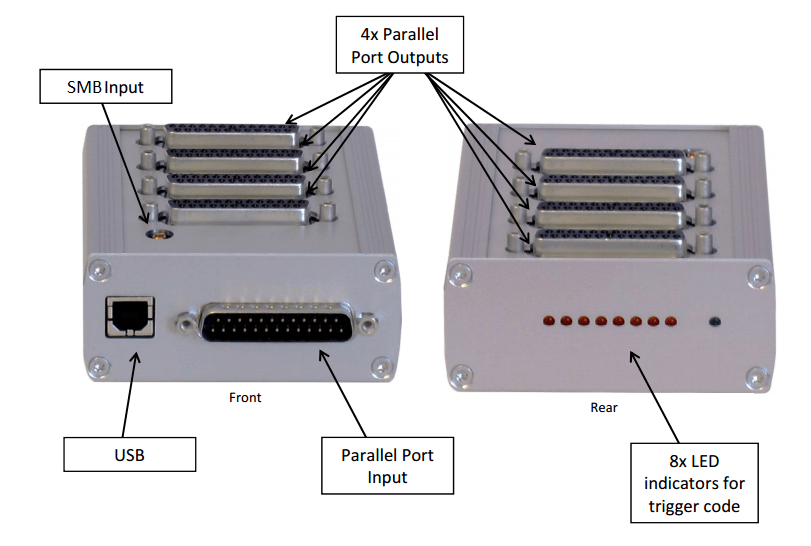 4x Parallel Port Outputs

SMB Input

Front

Rear

USB

Parallel Port Input

8x LED indicators for trigger code