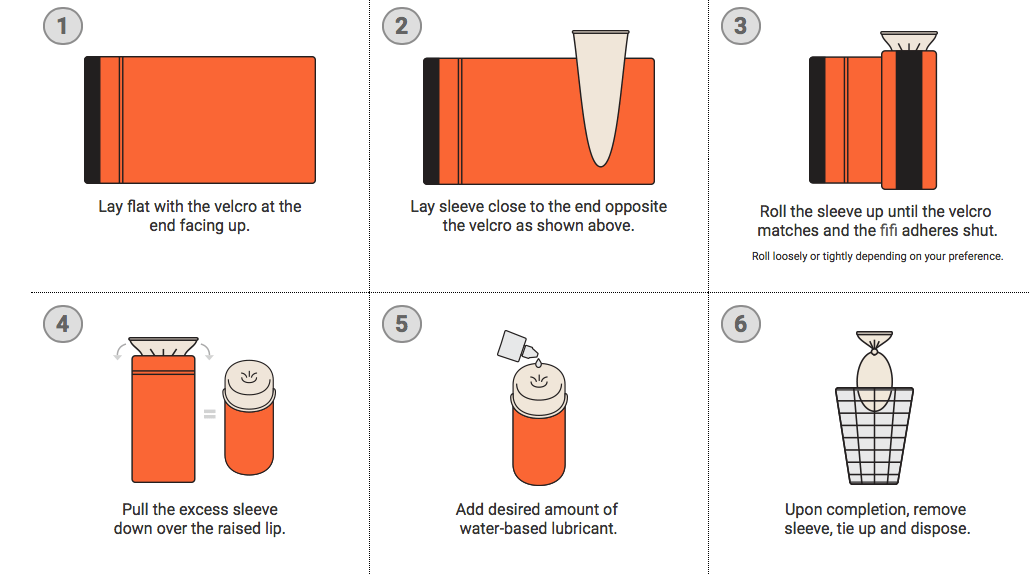 1

Lay flat with the velcro at the end facing up.

2

Lay sleeve close to the end opposite the velcro as shown above.

3

Roll the sleeve up until the velcro matches and the fifi adheres shut.

Roll loosely or tightly depending on your preference.

4

=

Pull the excess sleeve down over the raised lip.

5

Add desired amount of water-based lubricant.

6

Upon completion, remove sleeve, tie up and dispose.