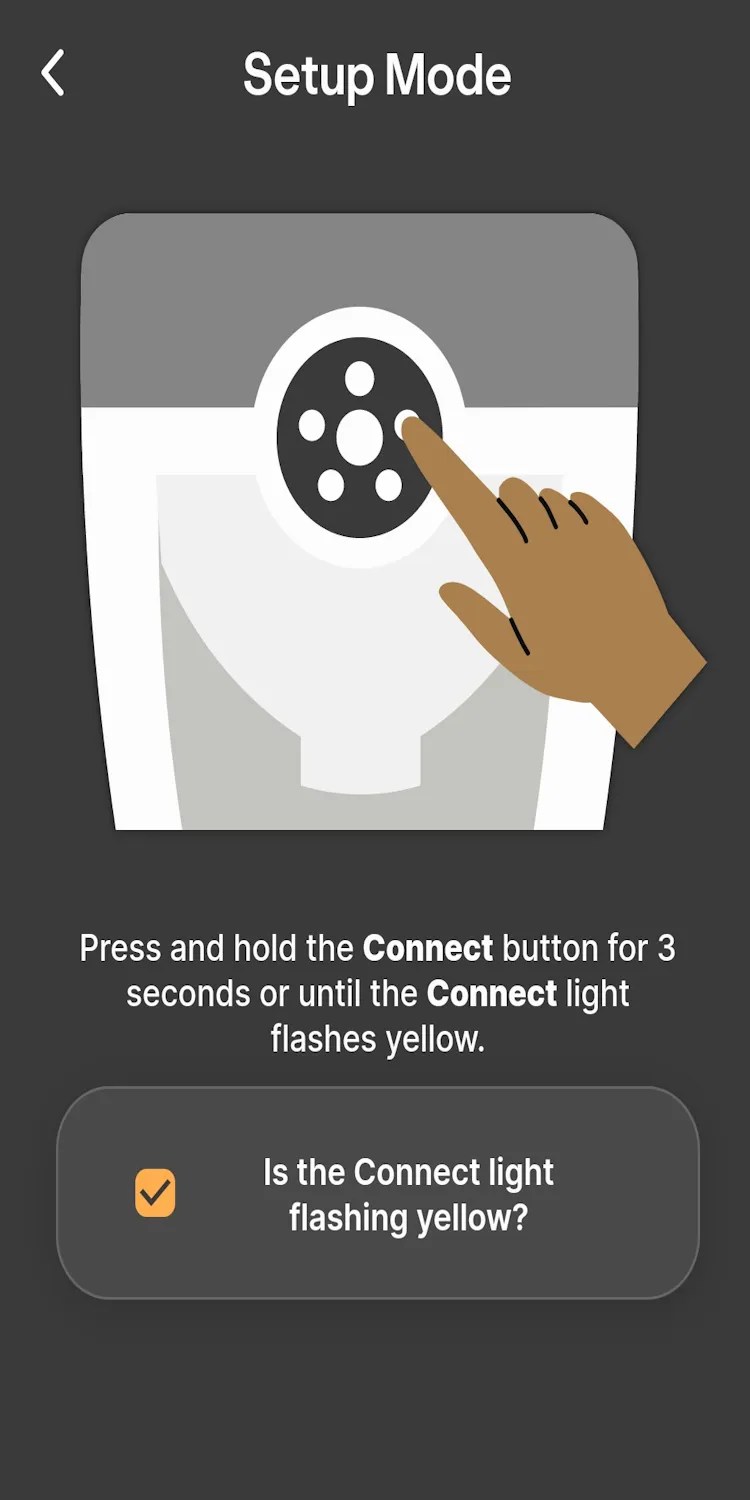 Setup Mode

Press and hold the Connect button for 3 seconds or until the Connect light flashes yellow.

Is the Connect light flashing yellow?