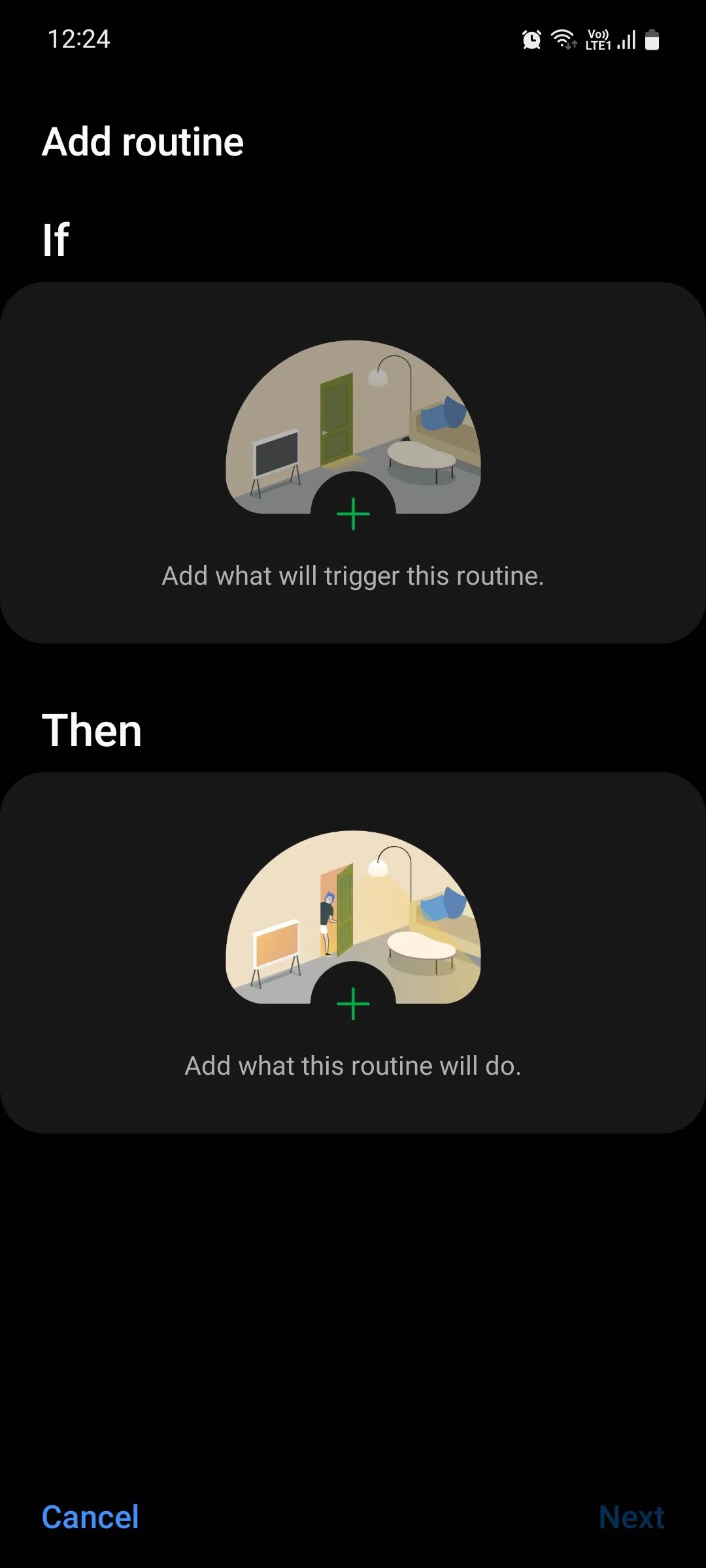 12:24

Vo)) LTE1

Add routine

If

Add what will trigger this routine.

Then

Add what this routine will do.

Cancel

Next