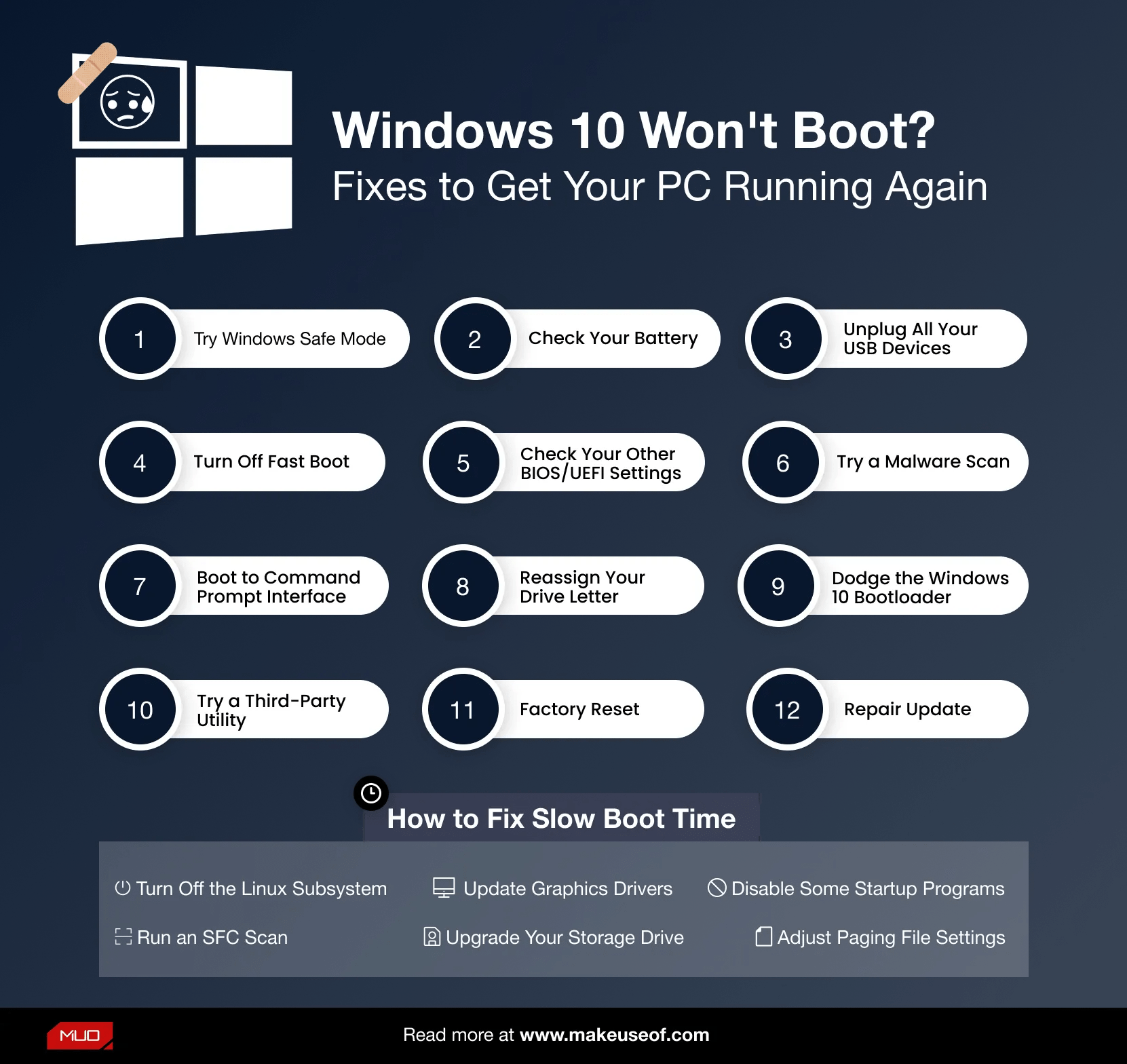 Windows 10 Won't Boot?
Fixes to Get Your PC Running Again

1 Try Windows Safe Mode

2 Check Your Battery

3 Unplug All Your USB Devices

4 Turn Off Fast Boot

5 Check Your Other BIOS/UEFI Settings

6 Try a Malware Scan

7 Boot to Command Prompt Interface

8 Reassign Your Drive Letter

9 Dodge the Windows 10 Bootloader

10 Try a Third-Party Utility

11 Factory Reset

12 Repair Update

How to Fix Slow Boot Time

Turn Off the Linux Subsystem

Update Graphics Drivers

Disable Some Startup Programs

Run an SFC Scan

Upgrade Your Storage Drive

Adjust Paging File Settings

MUO

Read more at www.makeuseof.com