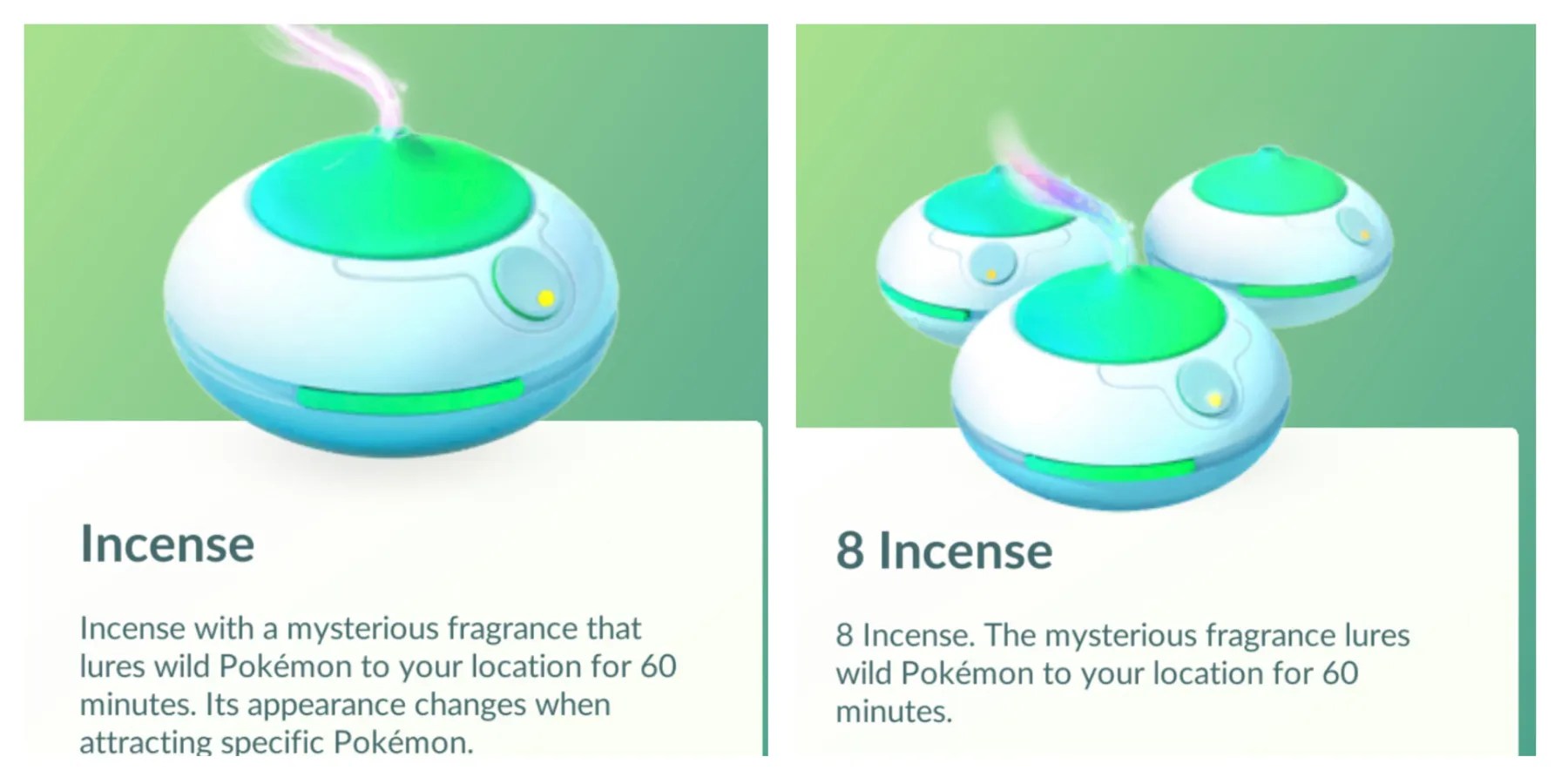 Incense

Incense with a mysterious fragrance that lures wild Pokémon to your location for 60 minutes. Its appearance changes when attracting specific Pokémon.

8 Incense

8 Incense. The mysterious fragrance lures wild Pokémon to your location for 60 minutes.