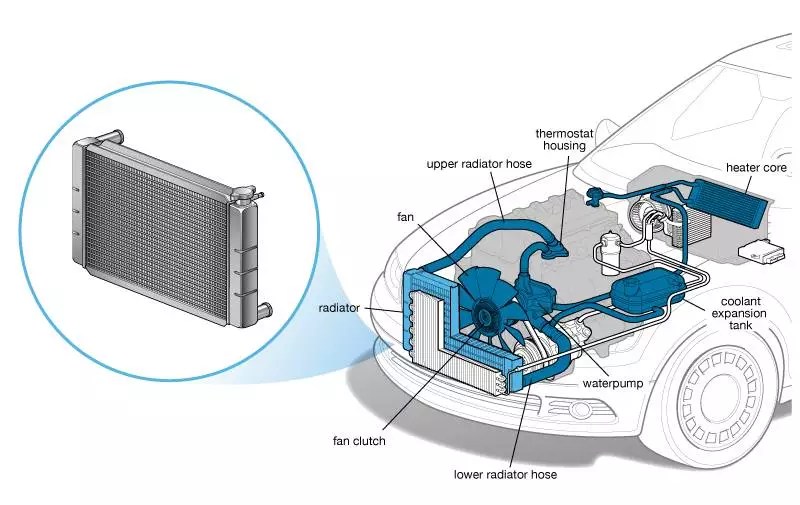 thermostat housing

upper radiator hose

heater core

fan

radiator

coolant expansion tank

waterpump

fan clutch

lower radiator hose