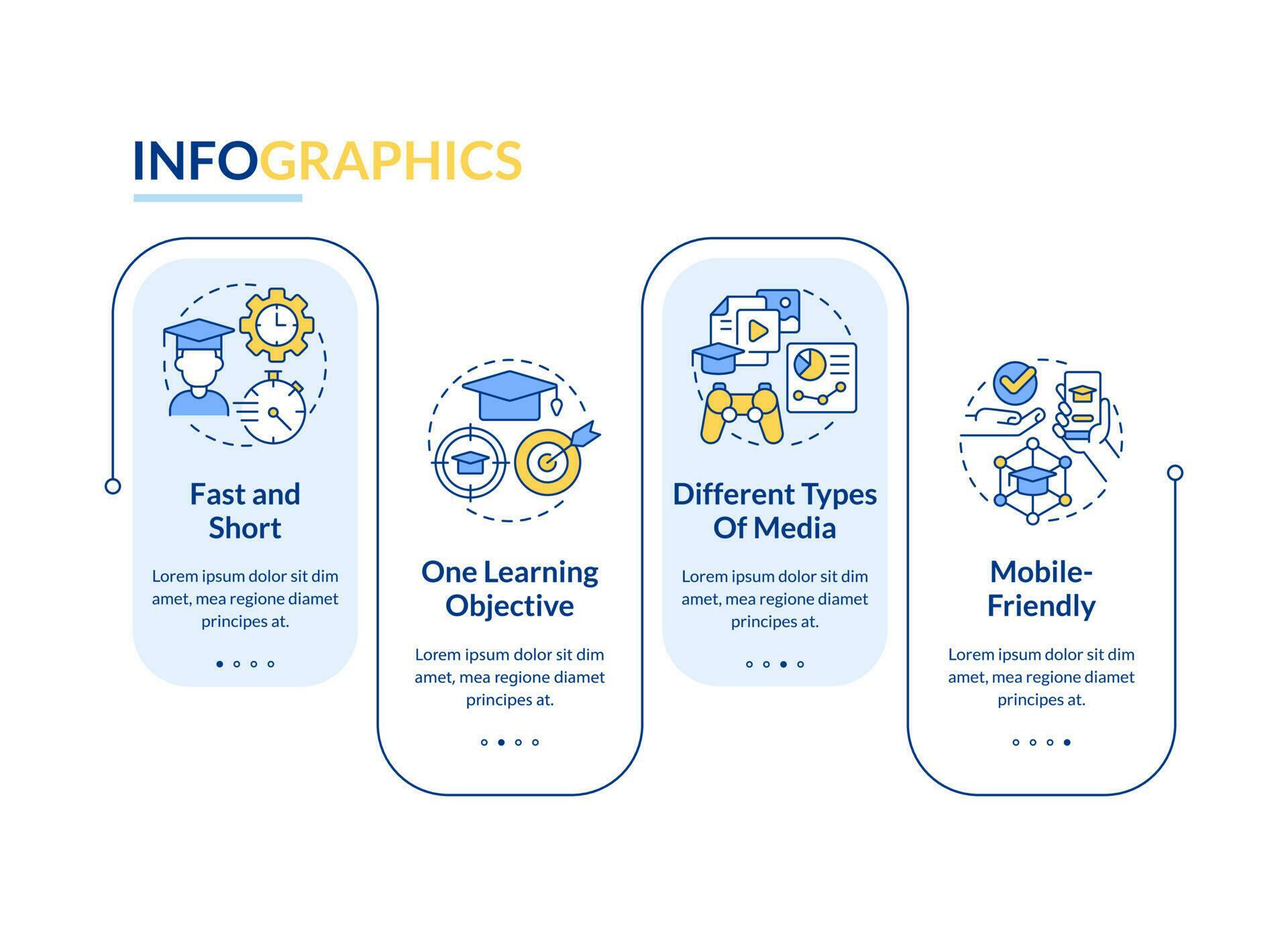 INFOGRAPHICS

Fast and Short

Lorem ipsum dolor sit dim amet, mea regione diamet principes at.

One Learning Objective

Lorem ipsum dolor sit dim amet, mea regione diamet principes at.

Different Types Of Media

Lorem ipsum dolor sit dim amet, mea regione diamet principes at.

Mobile-Friendly

Lorem ipsum dolor sit dim amet, mea regione diamet principes at.