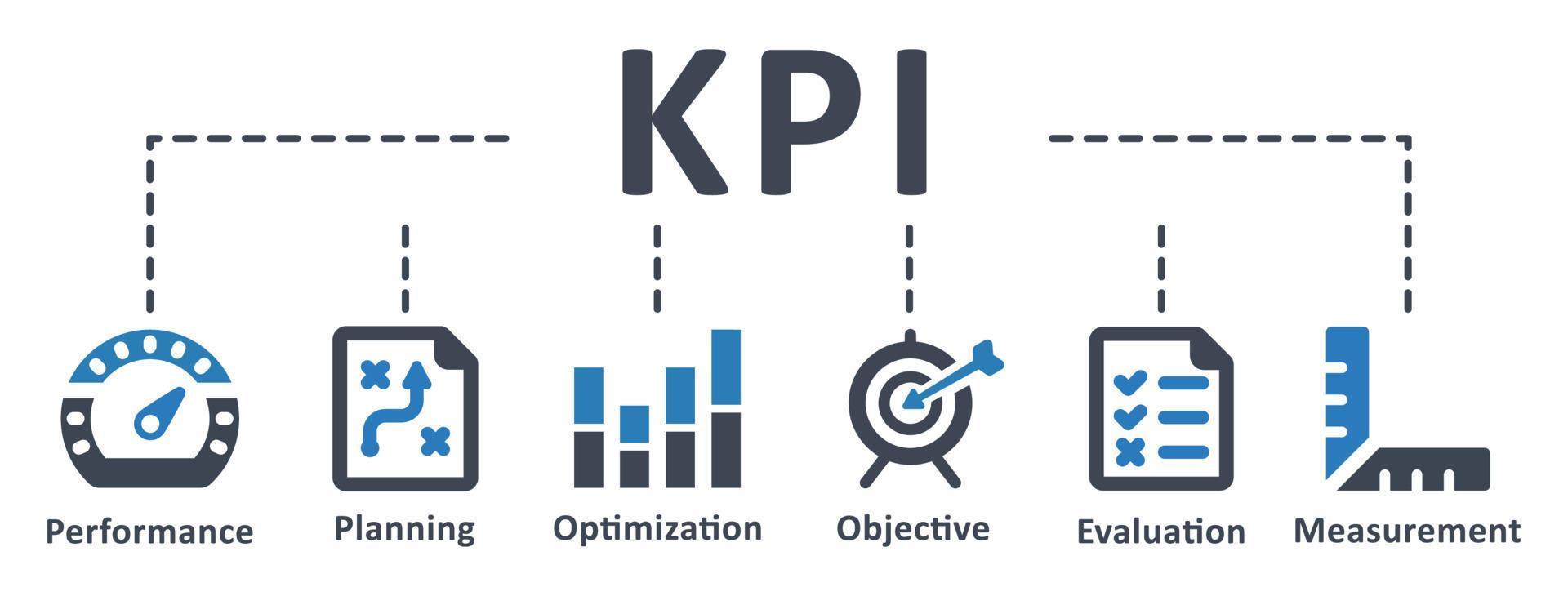 KPI

Performance

Planning

Optimization

Objective

Evaluation

Measurement