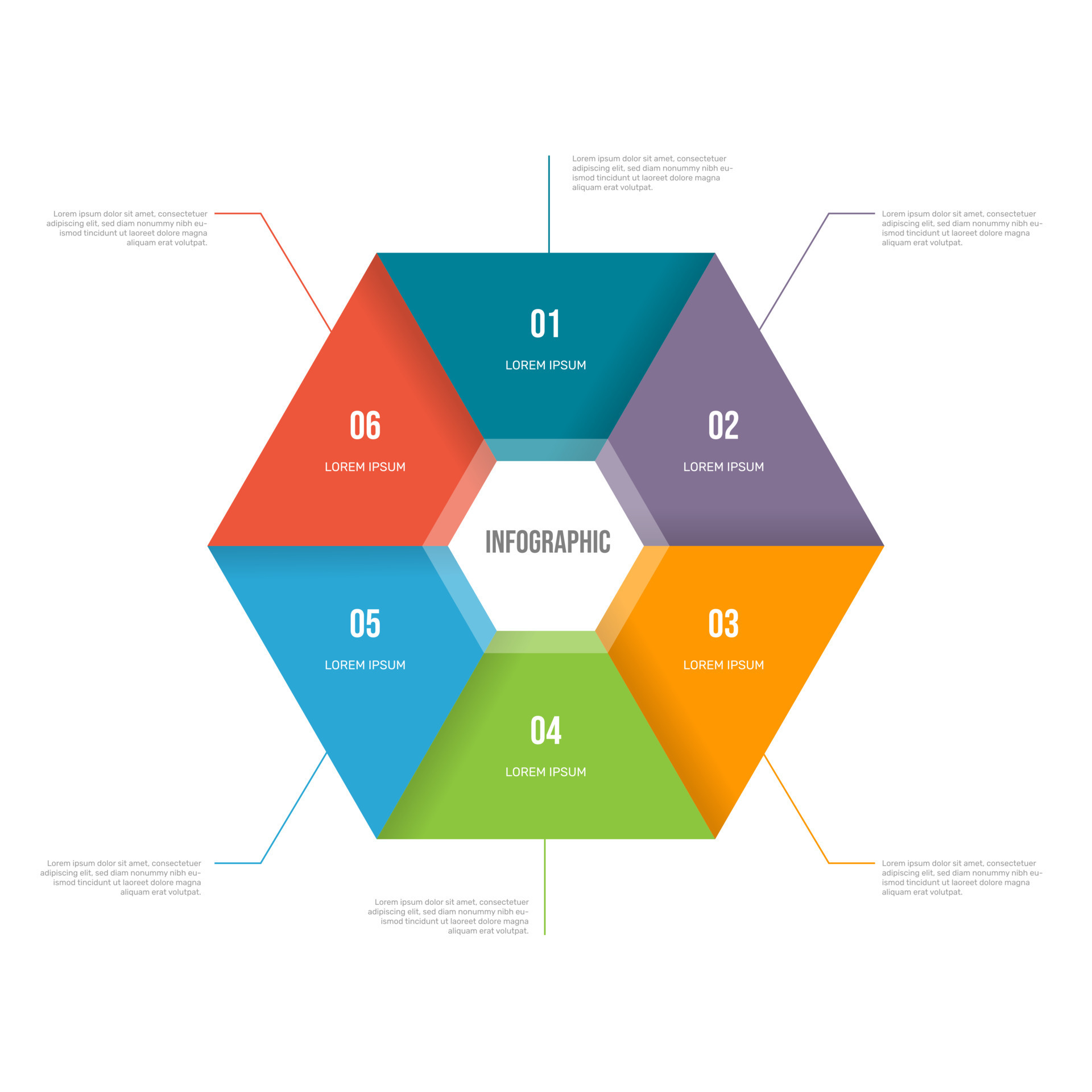 Lorem ipsum dolor sit amet, consectetuer adipiscing elit, sed diam nonummy nibh euismod tincidunt ut laoreet dolore magna aliquam erat volutpat.

Lorem ipsum dolor sit amet, consectetuer adipiscing elit, sed diam nonummy nibh euismod tincidunt ut laoreet dolore magna aliquam erat volutpat.

Lorem ipsum dolor sit amet, consectetuer adipiscing elit, sed diam nonummy nibh euismod tincidunt ut laoreet dolore magna aliquam erat volutpat.

01
LOREM IPSUM

06
LOREM IPSUM

02
LOREM IPSUM

INFOGRAPHIC

05
LOREM IPSUM

03
LOREM IPSUM

04
LOREM IPSUM

Lorem ipsum dolor sit amet, consectetuer adipiscing elit, sed diam nonummy nibh euismod tincidunt ut laoreet dolore magna aliquam erat volutpat.

Lorem ipsum dolor sit amet, consectetuer adipiscing elit, sed diam nonummy nibh euismod tincidunt ut laoreet dolore magna aliquam erat volutpat.

Lorem ipsum dolor sit amet, consectetuer adipiscing elit, sed diam nonummy nibh euismod tincidunt ut laoreet dolore magna aliquam erat volutpat.