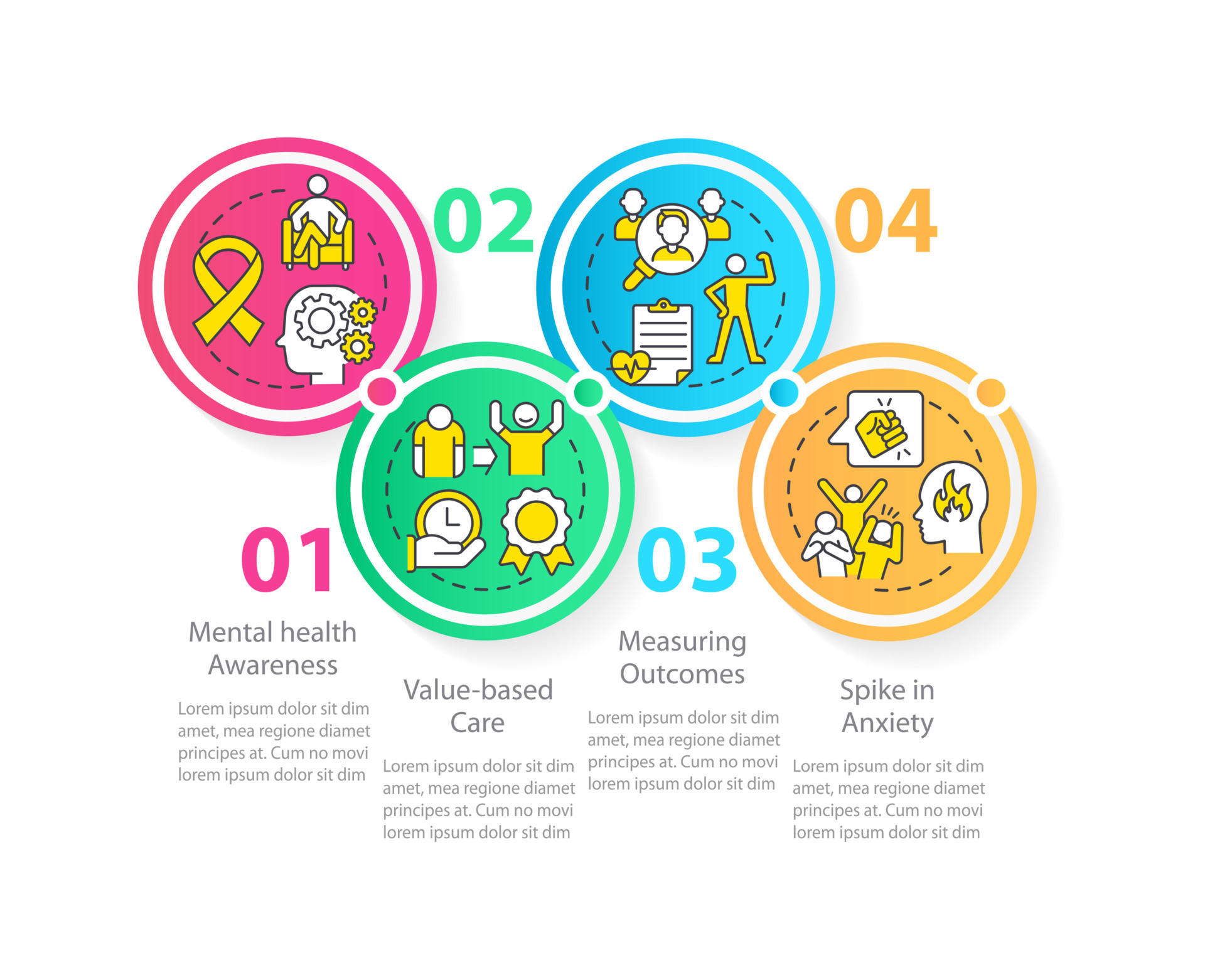 01

Mental health Awareness

Lorem ipsum dolor sit dim amet, mea regione diamet principes at. Cum no movi lorem ipsum dolor sit dim

02

Value-based Care

Lorem ipsum dolor sit dim amet, mea regione diamet principes at. Cum no movi lorem ipsum dolor sit dim

03

Measuring Outcomes

Lorem ipsum dolor sit dim amet, mea regione diamet principes at. Cum no movi lorem ipsum dolor sit dim

04

Spike in Anxiety

Lorem ipsum dolor sit dim amet, mea regione diamet principes at. Cum no movi lorem ipsum dolor sit dim