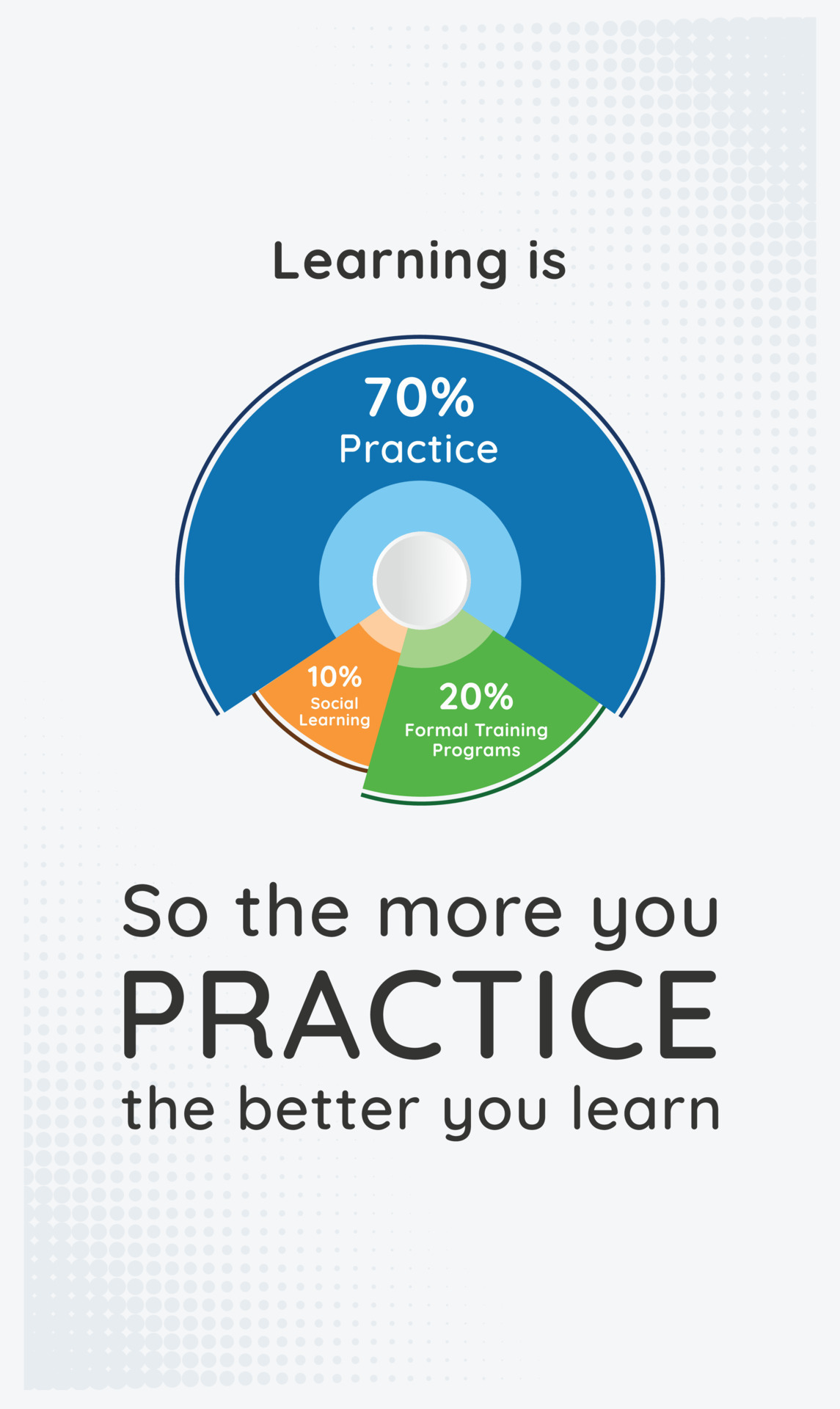 Learning is

70%
Practice

10%
Social
Learning

20%
Formal Training
Programs

So the more you
PRACTICE
the better you learn