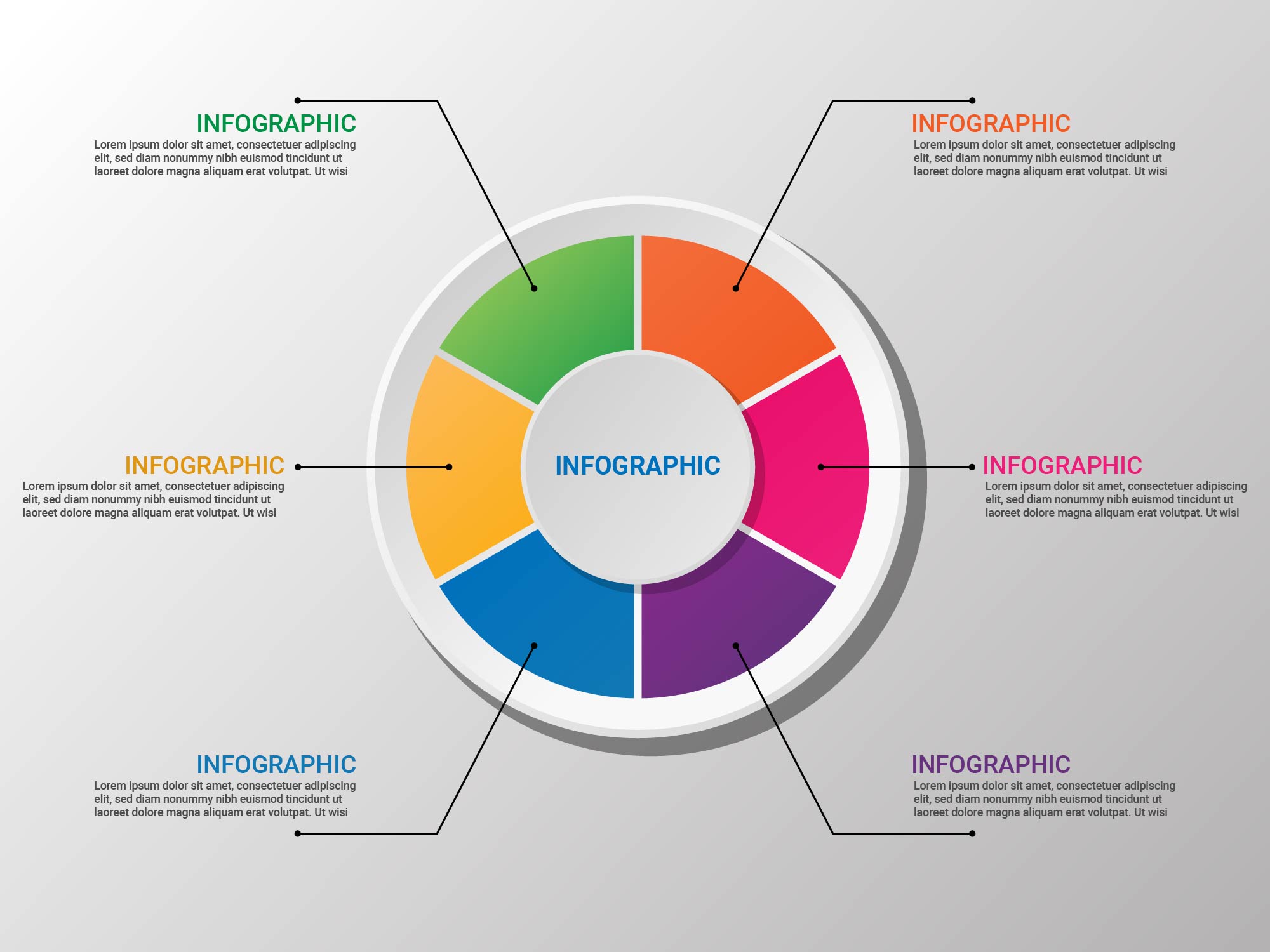 INFOGRAPHIC
Lorem ipsum dolor sit amet, consectetuer adipiscing elit, sed diam nonummy nibh euismod tincidunt ut laoreet dolore magna aliquam erat volutpat. Ut wisi

INFOGRAPHIC
Lorem ipsum dolor sit amet, consectetuer adipiscing elit, sed diam nonummy nibh euismod tincidunt ut laoreet dolore magna aliquam erat volutpat. Ut wisi

INFOGRAPHIC
Lorem ipsum dolor sit amet, consectetuer adipiscing elit, sed diam nonummy nibh euismod tincidunt ut laoreet dolore magna aliquam erat volutpat. Ut wisi

INFOGRAPHIC

INFOGRAPHIC
Lorem ipsum dolor sit amet, consectetuer adipiscing elit, sed diam nonummy nibh euismod tincidunt ut laoreet dolore magna aliquam erat volutpat. Ut wisi

INFOGRAPHIC
Lorem ipsum dolor sit amet, consectetuer adipiscing elit, sed diam nonummy nibh euismod tincidunt ut laoreet dolore magna aliquam erat volutpat. Ut wisi

INFOGRAPHIC
Lorem ipsum dolor sit amet, consectetuer adipiscing elit, sed diam nonummy nibh euismod tincidunt ut laoreet dolore magna aliquam erat volutpat. Ut wisi