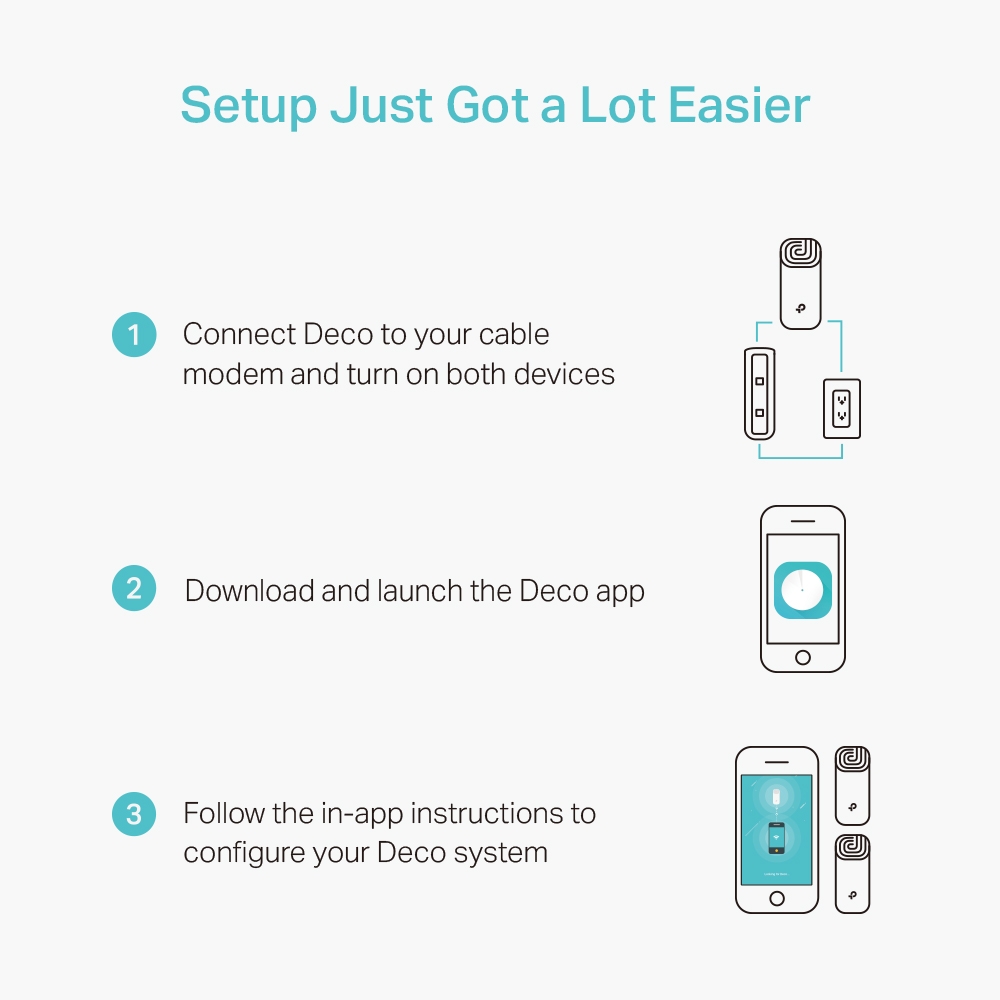 Setup Just Got a Lot Easier

1 Connect Deco to your cable modem and turn on both devices

2 Download and launch the Deco app

3 Follow the in-app instructions to configure your Deco system