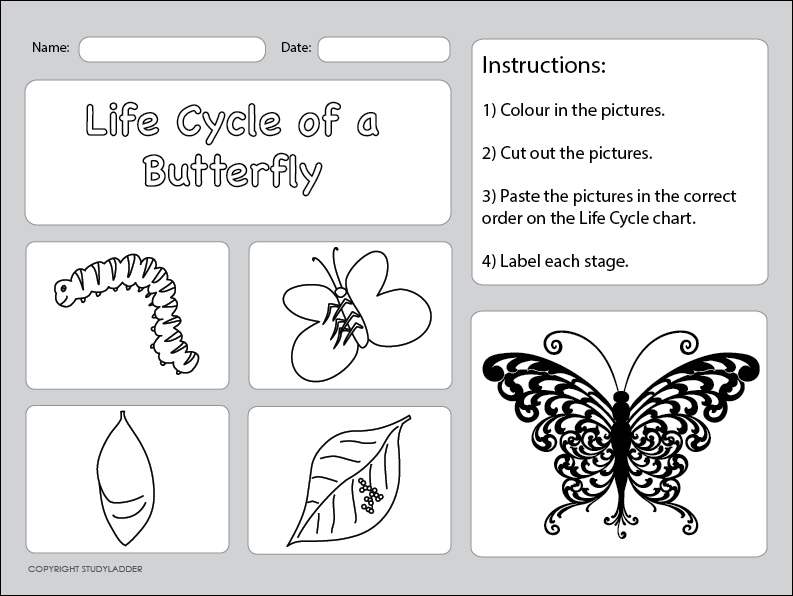 Name:

Date:

Life Cycle of a Butterfly

Instructions:

1) Colour in the pictures.

2) Cut out the pictures.

3) Paste the pictures in the correct order on the Life Cycle chart.

4) Label each stage.

COPYRIGHT STUDYLADDER