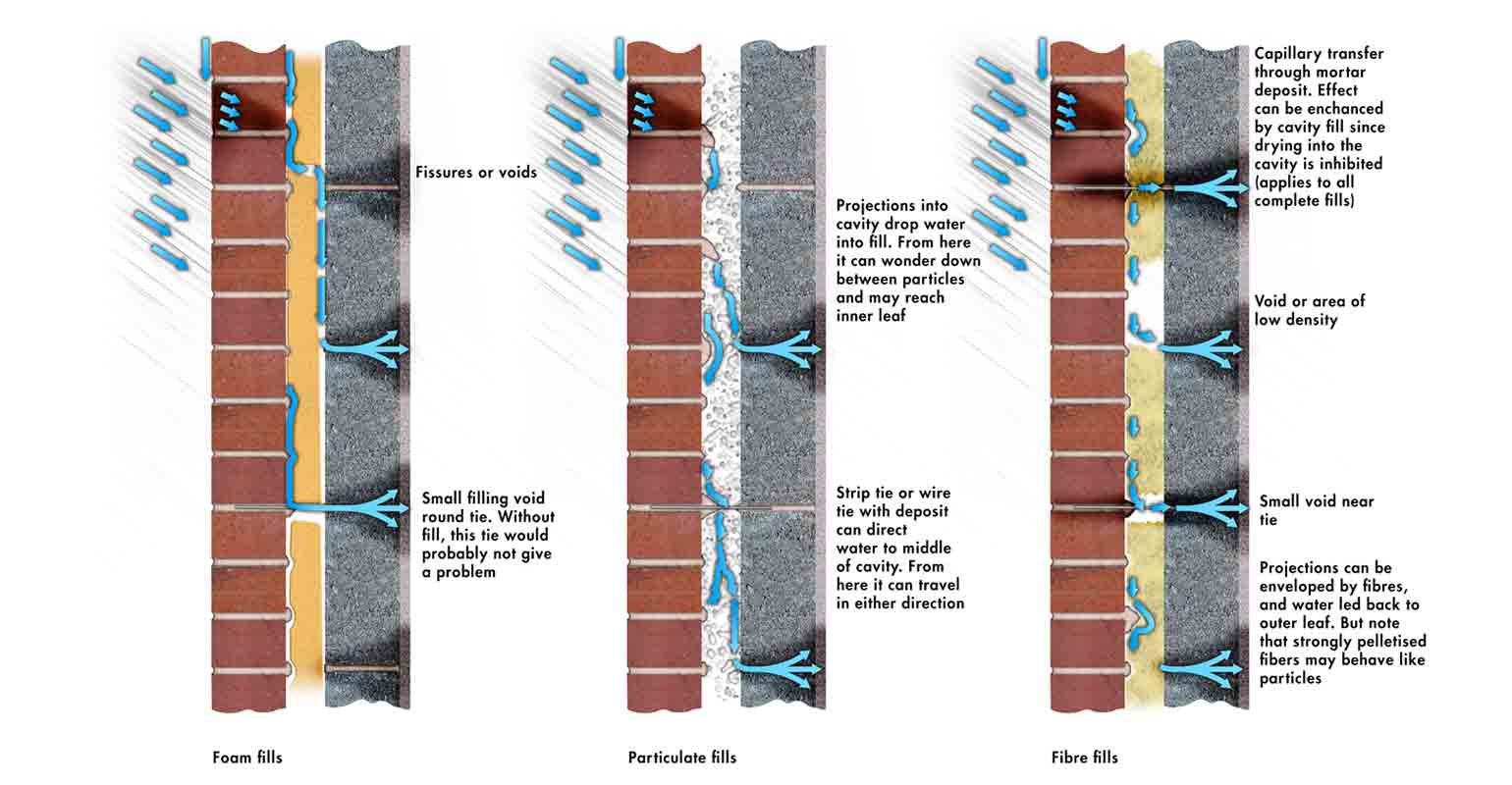 Fissures or voids

Small filling void round tie. Without fill, this tie would probably not give a problem

Foam fills

Projections into cavity drop water into fill. From here it can wonder down between particles and may reach inner leaf

Strip tie or wire tie with deposit can direct water to middle of cavity. From here it can travel in either direction

Particulate fills

Capillary transfer through mortar deposit. Effect can be enchanced by cavity fill since drying into the cavity is inhibited (applies to all complete fills)

Void or area of low density

Small void near tie

Projections can be enveloped by fibres, and water led back to outer leaf. But note that strongly pelletised fibers may behave like particles

Fibre fills