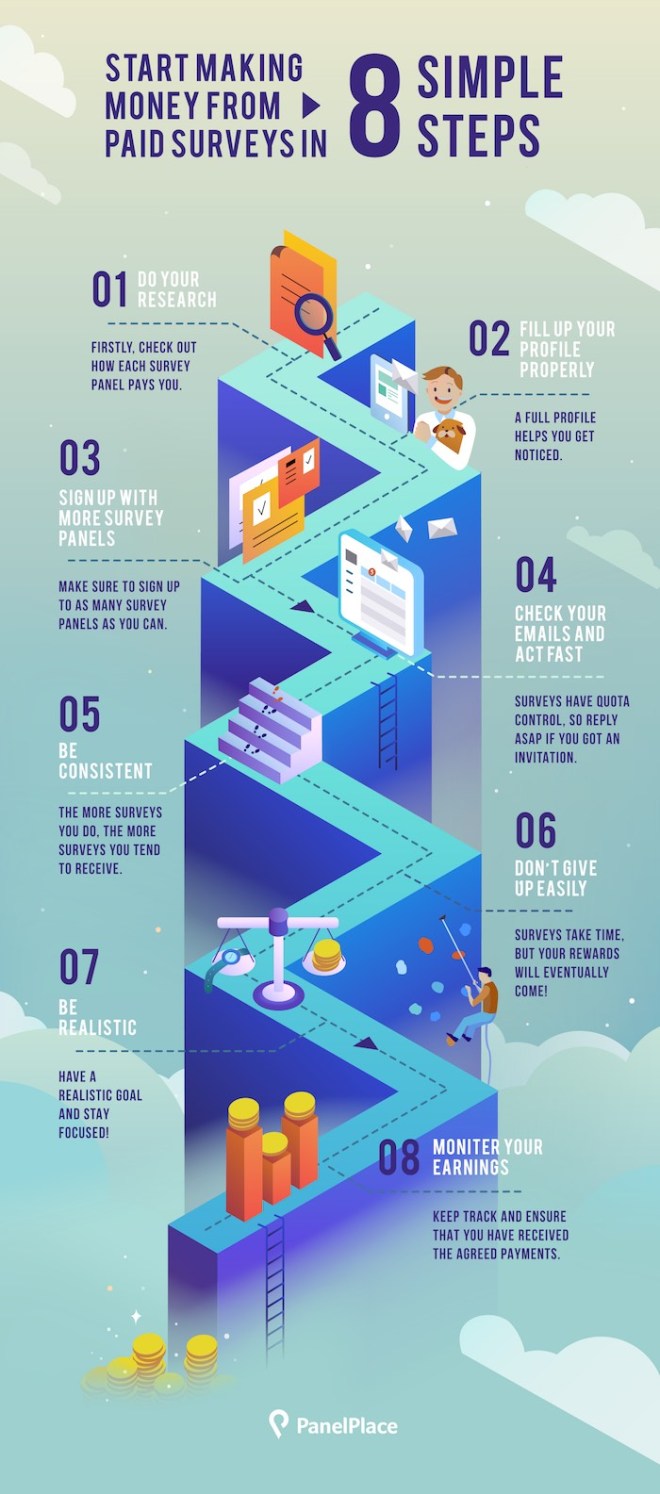 START MAKING MONEY FROM PAID SURVEYS IN 8 SIMPLE STEPS

01 DO YOUR RESEARCH

FIRSTLY, CHECK OUT HOW EACH SURVEY PANEL PAYS YOU.

02 FILL UP YOUR PROFILE PROPERLY

A FULL PROFILE HELPS YOU GET NOTICED.

03 SIGN UP WITH MORE SURVEY PANELS

MAKE SURE TO SIGN UP TO AS MANY SURVEY PANELS AS YOU CAN.

04 CHECK YOUR EMAILS AND ACT FAST

SURVEYS HAVE QUOTA CONTROL, SO REPLY ASAP IF YOU GOT AN INVITATION.

05 BE CONSISTENT

THE MORE SURVEYS YOU DO, THE MORE SURVEYS YOU TEND TO RECEIVE.

06 DON'T GIVE UP EASILY

SURVEYS TAKE TIME, BUT YOUR REWARDS WILL EVENTUALLY COME!

07 BE REALISTIC

HAVE A REALISTIC GOAL AND STAY FOCUSED!

08 MONITER YOUR EARNINGS

KEEP TRACK AND ENSURE THAT YOU HAVE RECEIVED THE AGREED PAYMENTS.

PanelPlace