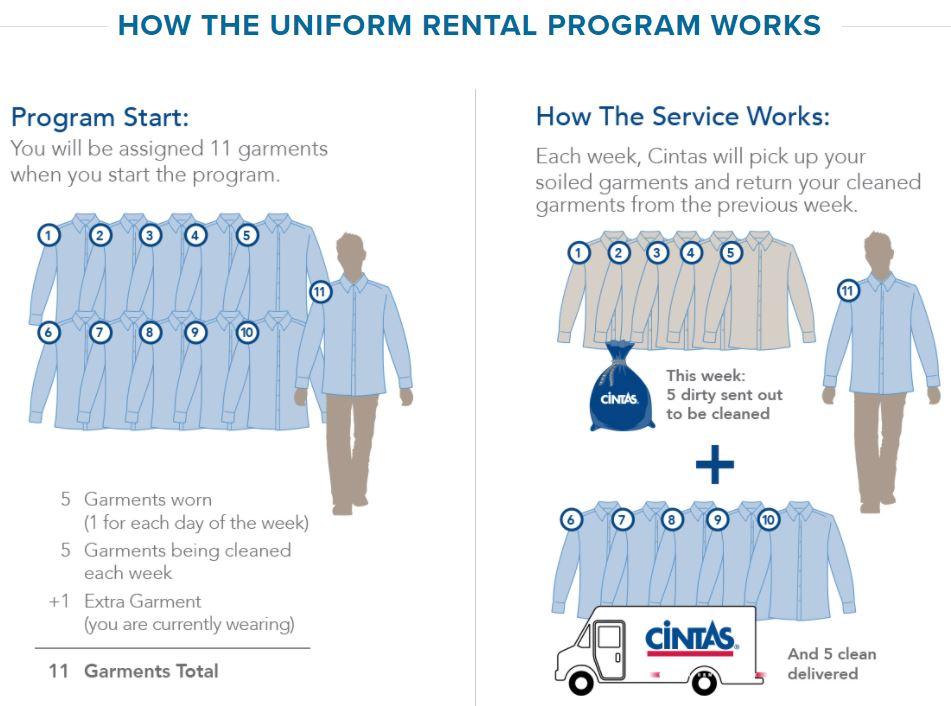 HOW THE UNIFORM RENTAL PROGRAM WORKS

Program Start:
You will be assigned 11 garments when you start the program.

1 2 3 4 5
6 7 8 9 10
11

5 Garments worn (1 for each day of the week)
5 Garments being cleaned each week
+1 Extra Garment (you are currently wearing)

11 Garments Total

How The Service Works:
Each week, Cintas will pick up your soiled garments and return your cleaned garments from the previous week.

1 2 3 4 5
11

CINTAS

This week: 5 dirty sent out to be cleaned

+

6 7 8 9 10

CINTAS

And 5 clean delivered