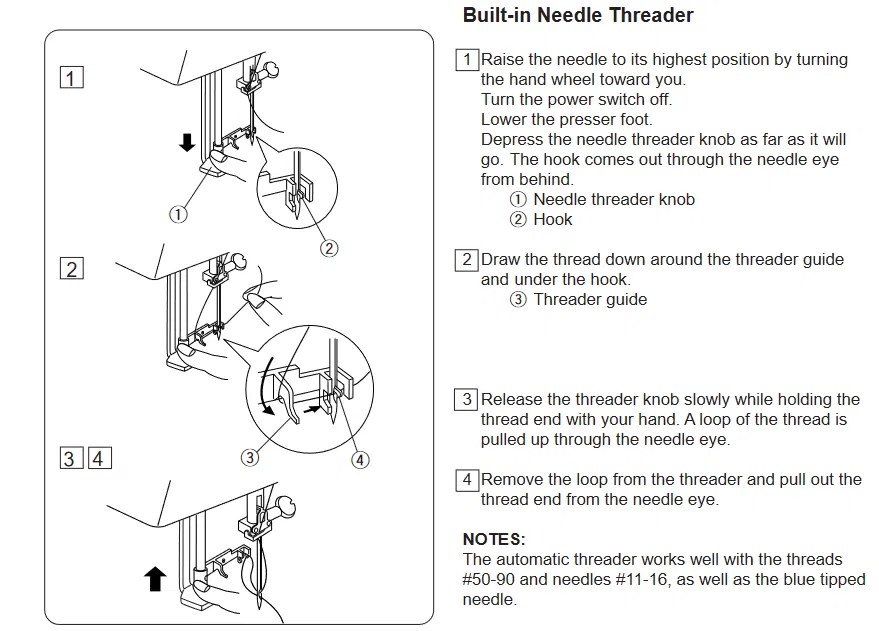 1

①

②

2

③

④

3 4

Built-in Needle Threader

1 Raise the needle to its highest position by turning the hand wheel toward you.
Turn the power switch off.
Lower the presser foot.
Depress the needle threader knob as far as it will go. The hook comes out through the needle eye from behind.
① Needle threader knob
② Hook

2 Draw the thread down around the threader guide and under the hook.
③ Threader guide

3 Release the threader knob slowly while holding the thread end with your hand. A loop of the thread is pulled up through the needle eye.

4 Remove the loop from the threader and pull out the thread end from the needle eye.

NOTES:
The automatic threader works well with the threads #50-90 and needles #11-16, as well as the blue tipped needle.