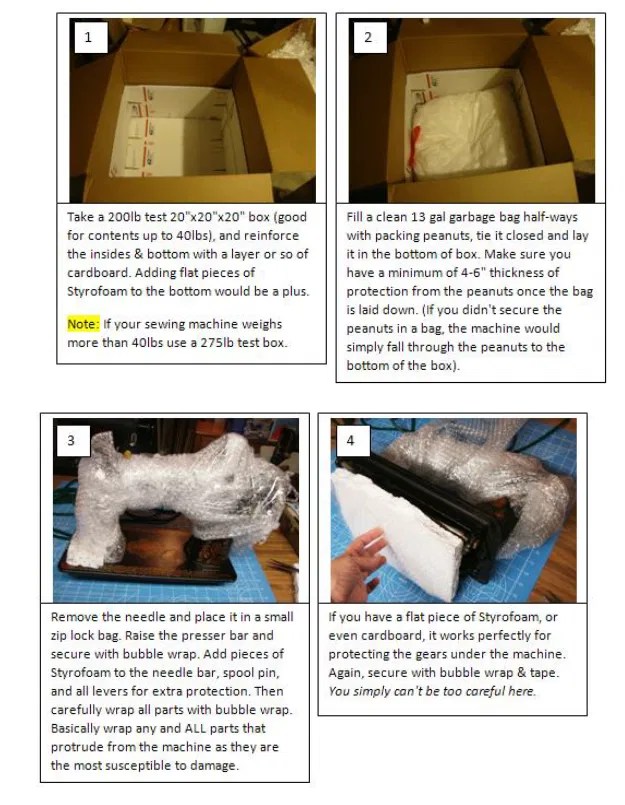 1

Take a 200lb test 20"x20"x20" box (good for contents up to 40lbs), and reinforce the insides & bottom with a layer or so of cardboard. Adding flat pieces of Styrofoam to the bottom would be a plus.

Note: If your sewing machine weighs more than 40lbs use a 275lb test box.

2

Fill a clean 13 gal garbage bag half-ways with packing peanuts, tie it closed and lay it in the bottom of box. Make sure you have a minimum of 4-6" thickness of protection from the peanuts once the bag is laid down. (If you didn't secure the peanuts in a bag, the machine would simply fall through the peanuts to the bottom of the box).

3

Remove the needle and place it in a small zip lock bag. Raise the presser bar and secure with bubble wrap. Add pieces of Styrofoam to the needle bar, spool pin, and all levers for extra protection. Then carefully wrap all parts with bubble wrap. Basically wrap any and ALL parts that protrude from the machine as they are the most susceptible to damage.

4

If you have a flat piece of Styrofoam, or even cardboard, it works perfectly for protecting the gears under the machine. Again, secure with bubble wrap & tape. You simply can't be too careful here.