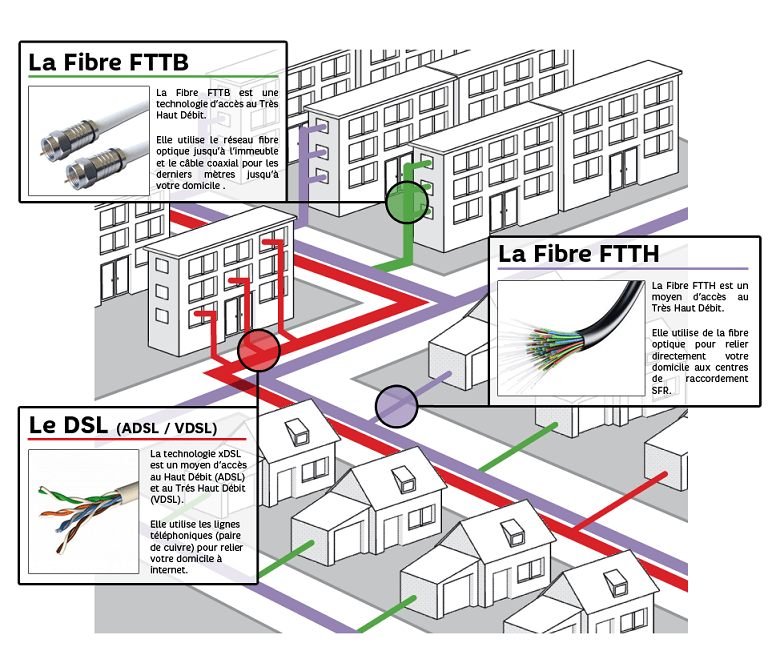 La Fibre FTTB

La Fibre FTTB est une technologie d'accès au Très Haut Débit.

Elle utilise le réseau fibre optique jusqu'à l'immeuble et le câble coaxial pour les derniers mètres jusqu'à votre domicile .

La Fibre FTTH

La Fibre FTTH est un moyen d'accès au Très Haut Débit.

Elle utilise de la fibre optique pour relier directement votre domicile aux centres de raccordement SFR.

Le DSL (ADSL / VDSL)

La technologie xDSL est un moyen d'accès au Haut Débit (ADSL) et au Très Haut Débit (VDSL).

Elle utilise les lignes téléphoniques (paire de cuivre) pour relier votre domicile à internet.