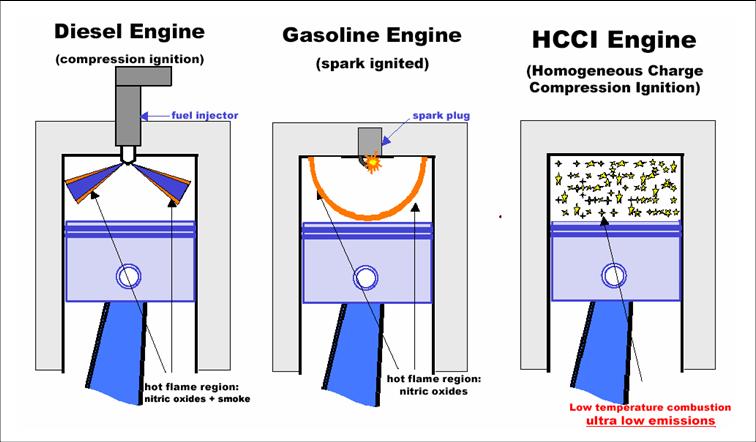 Diesel Engine
(compression ignition)

fuel injector

hot flame region:
nitric oxides + smoke

Gasoline Engine
(spark ignited)

spark plug

hot flame region:
nitric oxides

HCCI Engine
(Homogeneous Charge Compression Ignition)

Low temperature combustion
ultra low emissions