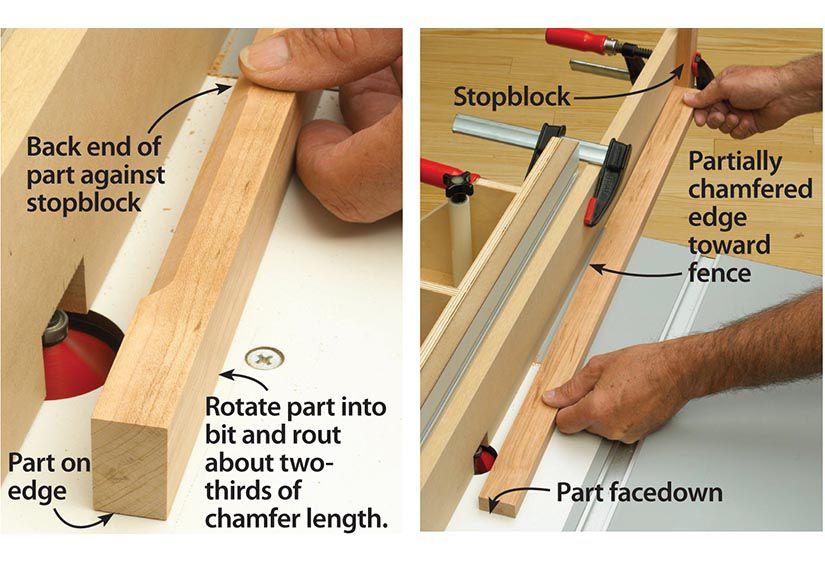 Back end of part against stopblock

Rotate part into bit and rout about two-thirds of chamfer length.

Part on edge

Stopblock

Partially chamfered edge toward fence

Part facedown