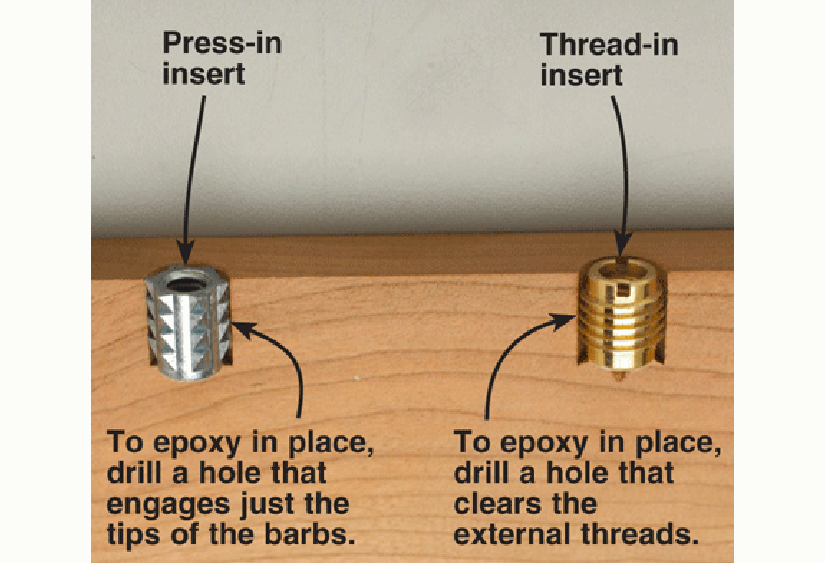 Press-in insert

Thread-in insert

To epoxy in place, drill a hole that engages just the tips of the barbs.

To epoxy in place, drill a hole that clears the external threads.