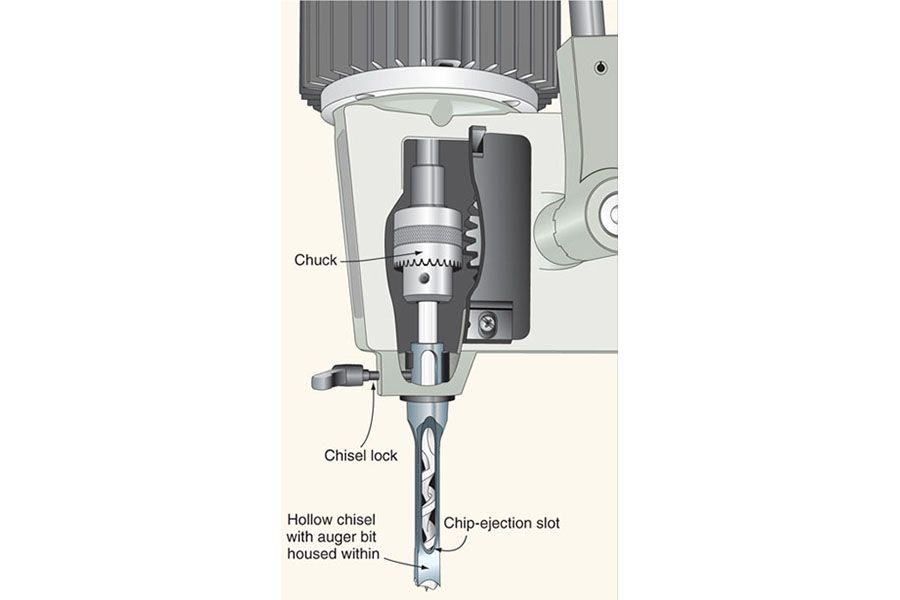 Chuck

Chisel lock

Hollow chisel with auger bit housed within

Chip-ejection slot