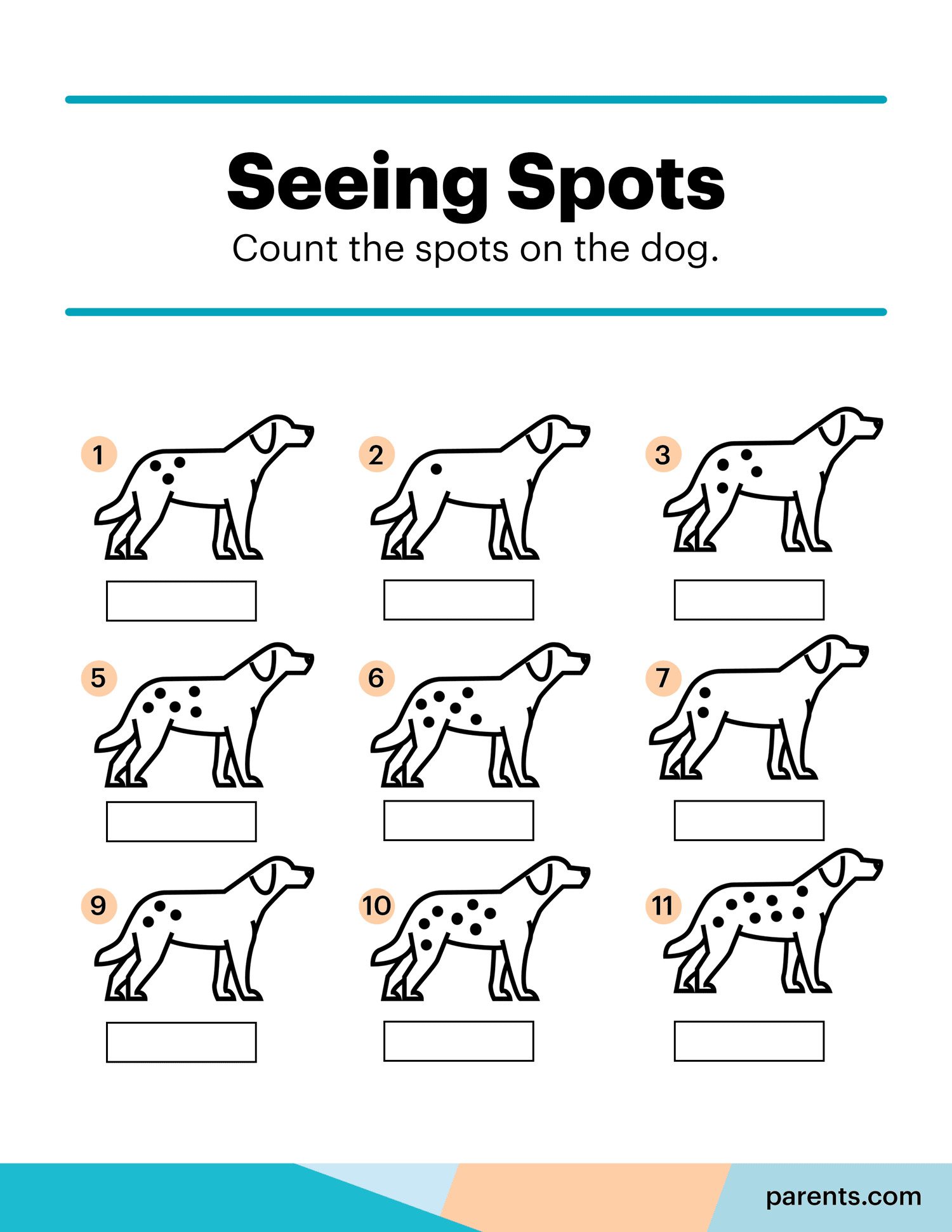 Seeing Spots

Count the spots on the dog.

1

2

3

5

6

7

9

10

11

parents.com