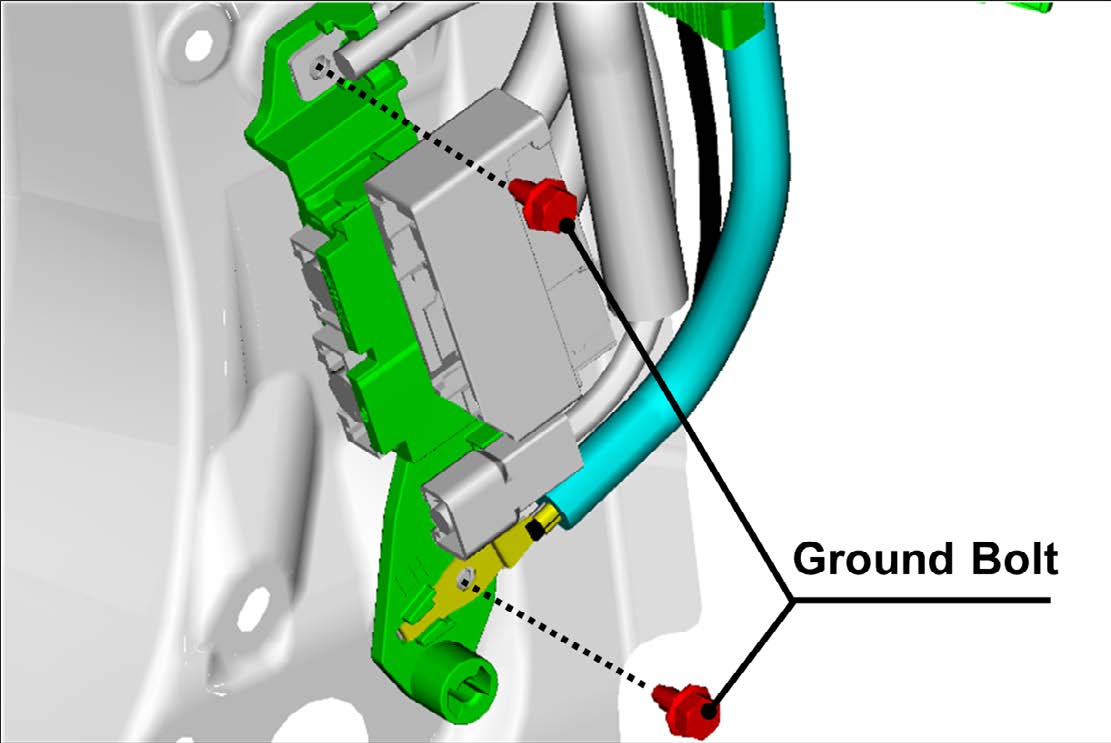 Ground Bolt