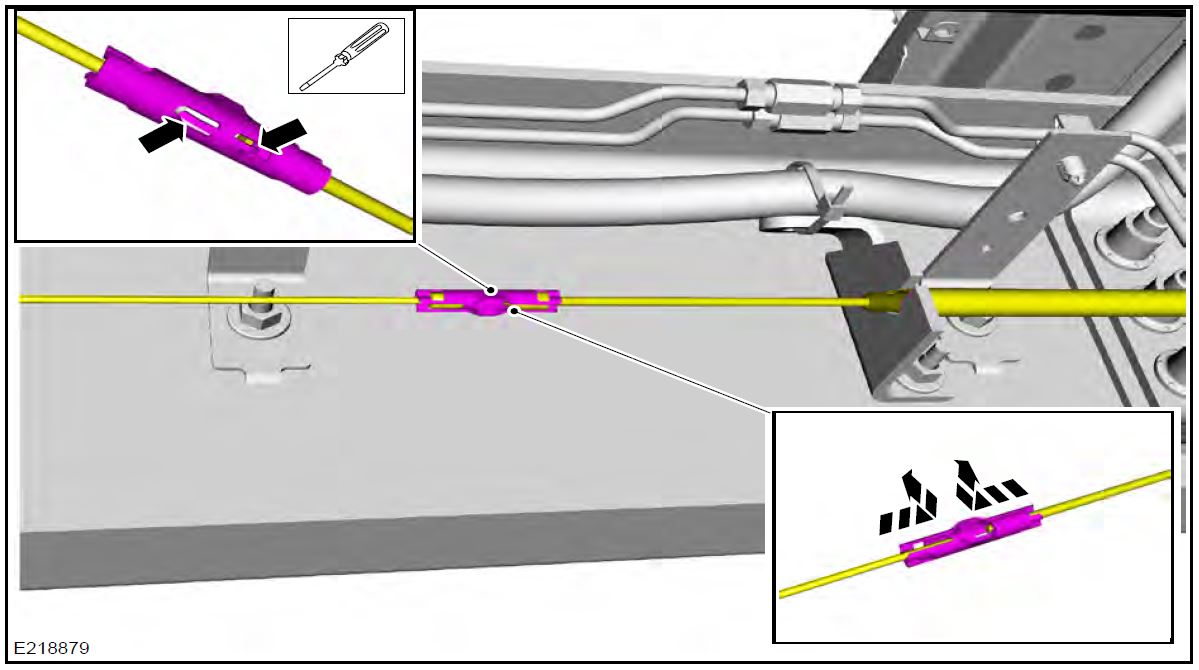 E218879