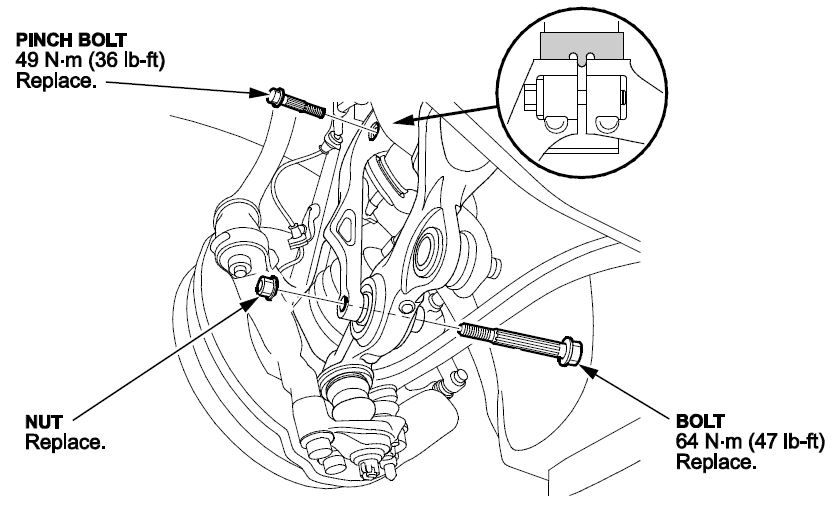 PINCH BOLT
49 N·m (36 lb-ft)
Replace.

NUT
Replace.

BOLT
64 N·m (47 lb-ft)
Replace.