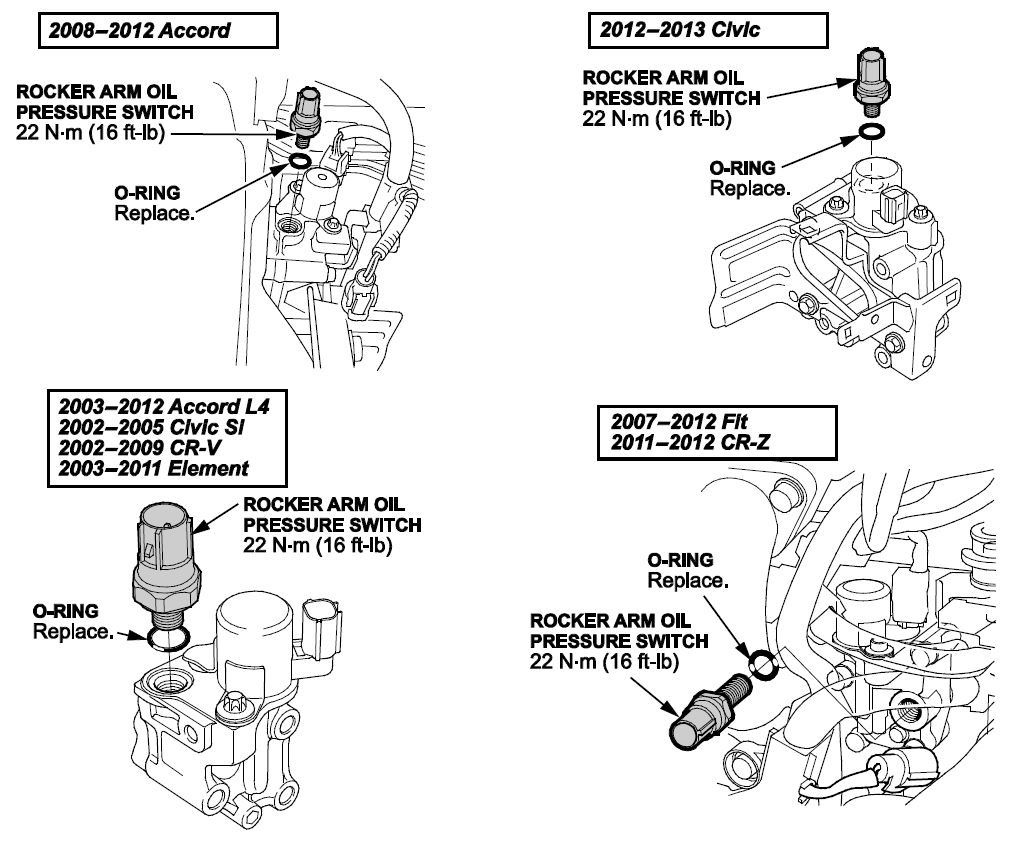 2008–2012 Accord

ROCKER ARM OIL PRESSURE SWITCH
22 N·m (16 ft-lb)

O-RING
Replace.

2012–2013 Civic

ROCKER ARM OIL PRESSURE SWITCH
22 N·m (16 ft-lb)

O-RING
Replace.

2003–2012 Accord L4
2002–2005 Civic Si
2002–2009 CR-V
2003–2011 Element

ROCKER ARM OIL PRESSURE SWITCH
22 N·m (16 ft-lb)

O-RING
Replace.

2007–2012 Fit
2011–2012 CR-Z

O-RING
Replace.

ROCKER ARM OIL PRESSURE SWITCH
22 N·m (16 ft-lb)