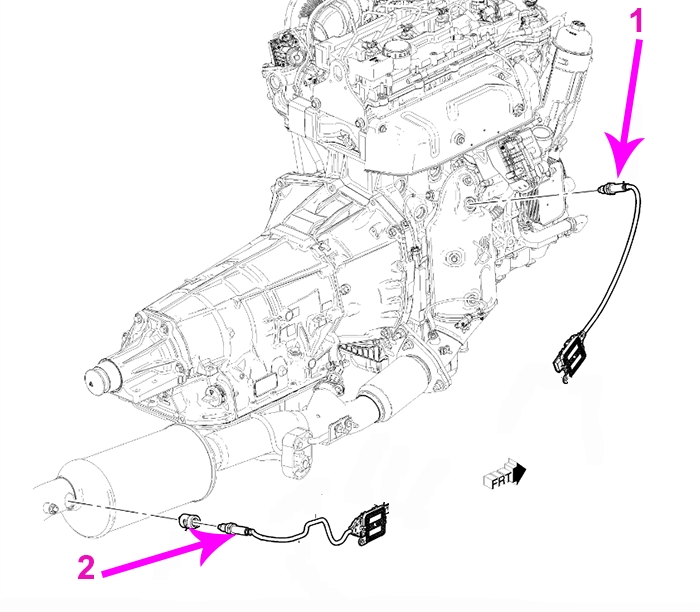 1

FRT

2