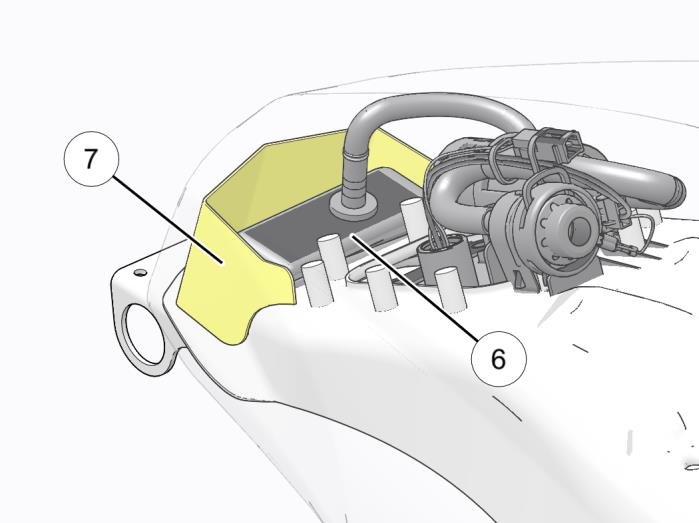 7

6