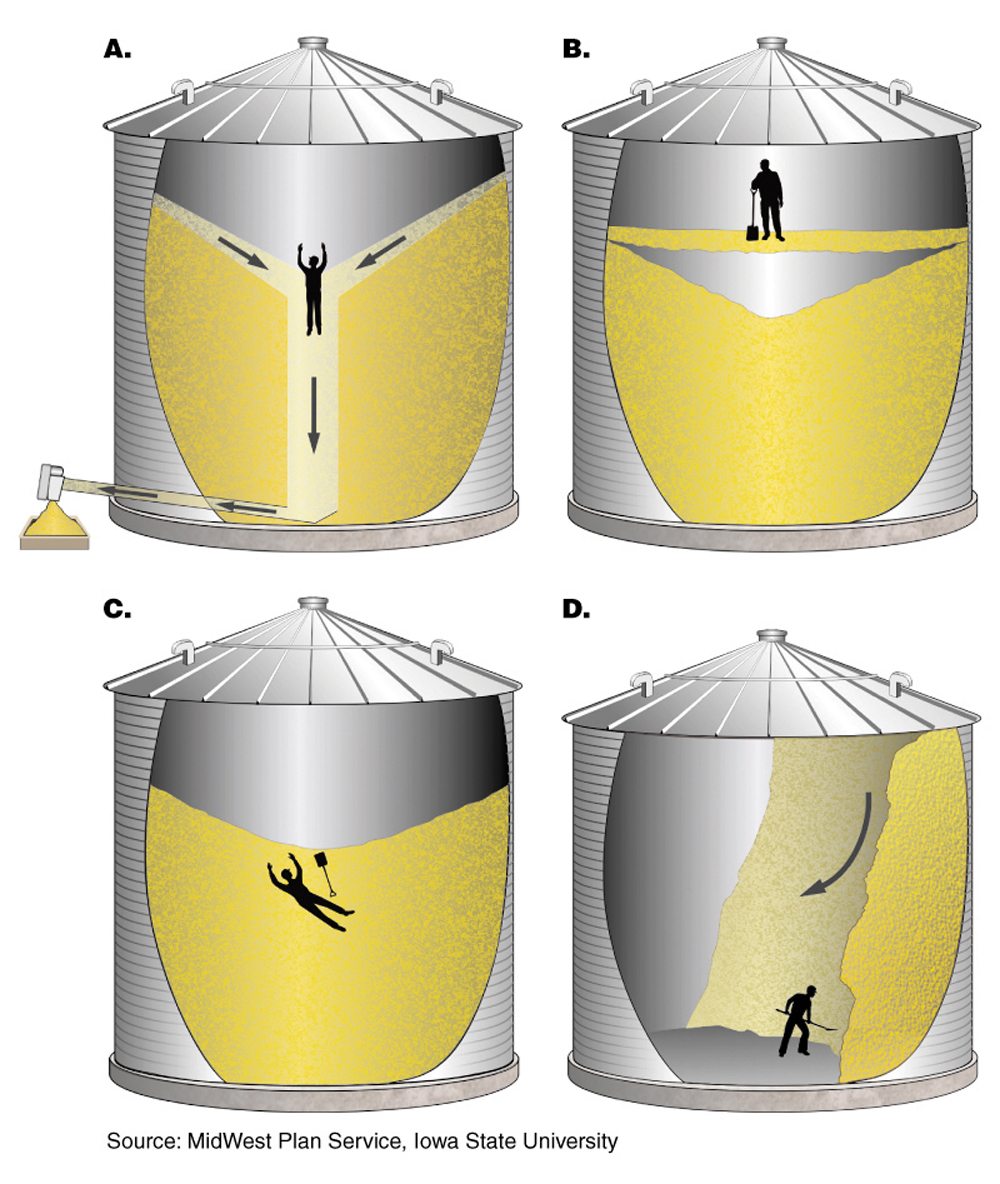 A.

B.

C.

D.

Source: MidWest Plan Service, Iowa State University