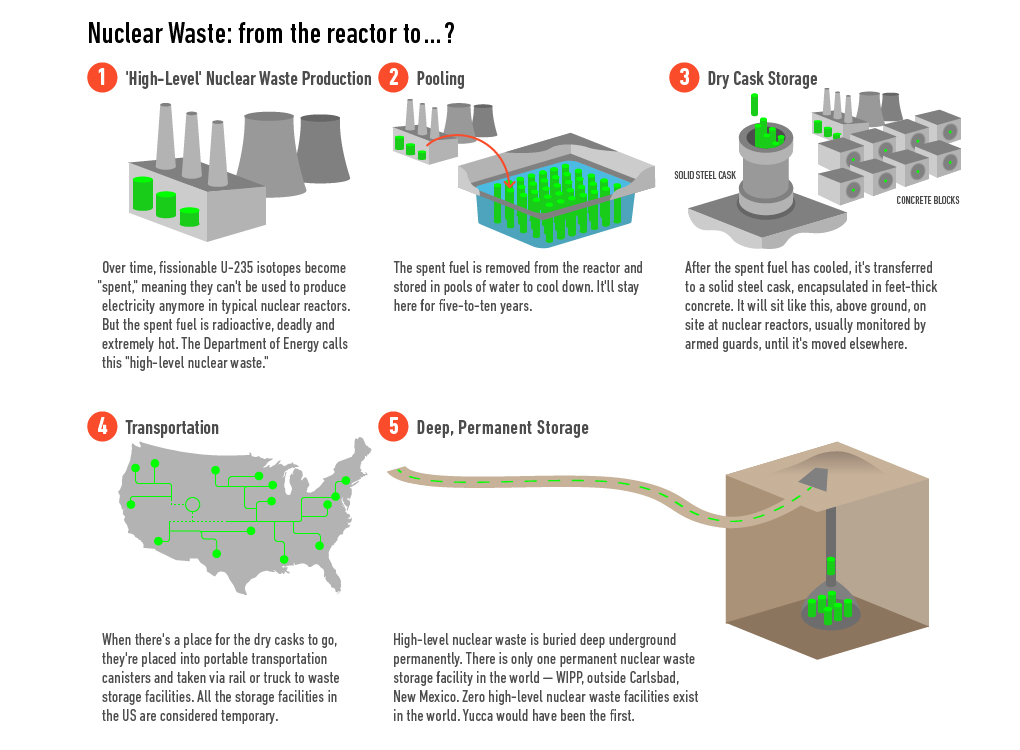 Nuclear Waste: from the reactor to...?

1 'High-Level' Nuclear Waste Production

Over time, fissionable U-235 isotopes become "spent," meaning they can't be used to produce electricity anymore in typical nuclear reactors. But the spent fuel is radioactive, deadly and extremely hot. The Department of Energy calls this "high-level nuclear waste."

2 Pooling

The spent fuel is removed from the reactor and stored in pools of water to cool down. It'll stay here for five-to-ten years.

3 Dry Cask Storage

SOLID STEEL CASK

CONCRETE BLOCKS

After the spent fuel has cooled, it's transferred to a solid steel cask, encapsulated in feet-thick concrete. It will sit like this, above ground, on site at nuclear reactors, usually monitored by armed guards, until it's moved elsewhere.

4 Transportation

When there's a place for the dry casks to go, they're placed into portable transportation canisters and taken via rail or truck to waste storage facilities. All the storage facilities in the US are considered temporary.

5 Deep, Permanent Storage

High-level nuclear waste is buried deep underground permanently. There is only one permanent nuclear waste storage facility in the world — WIPP, outside Carlsbad, New Mexico. Zero high-level nuclear waste facilities exist in the world. Yucca would have been the first.