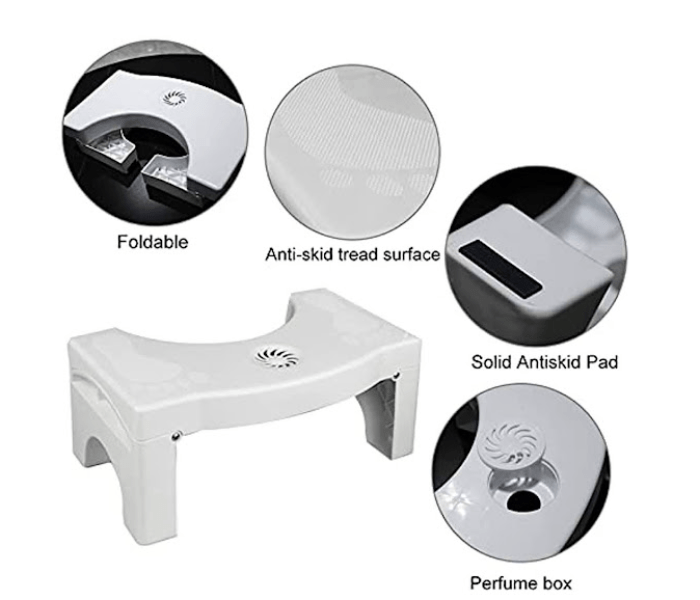 Foldable

Anti-skid tread surface

Solid Antiskid Pad

Perfume box