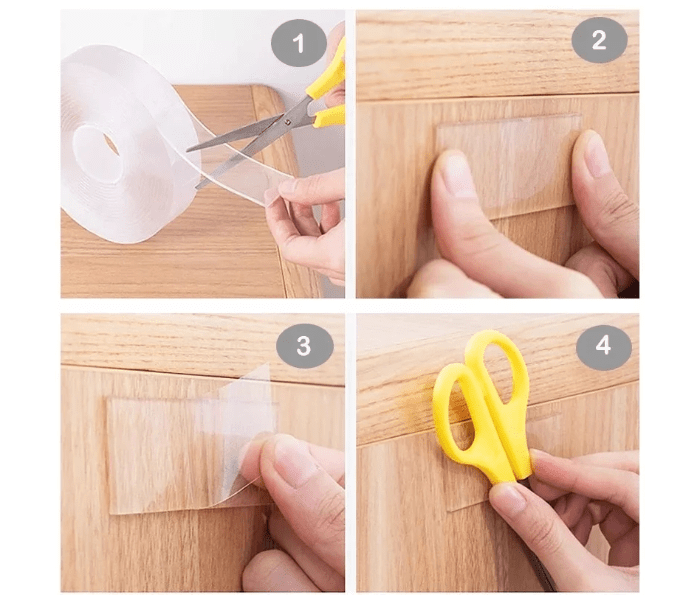 1

2

3

4