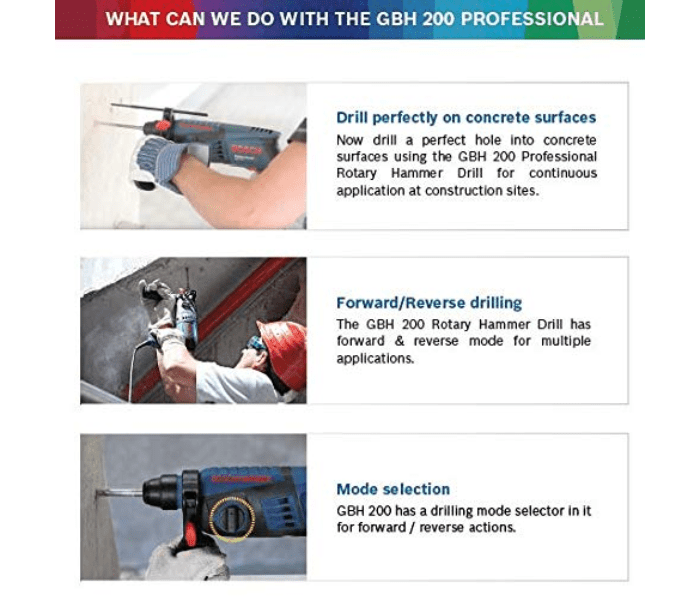 WHAT CAN WE DO WITH THE GBH 200 PROFESSIONAL

BOSCH

Drill perfectly on concrete surfaces
Now drill a perfect hole into concrete surfaces using the GBH 200 Professional Rotary Hammer Drill for continuous application at construction sites.

Forward/Reverse drilling
The GBH 200 Rotary Hammer Drill has forward & reverse mode for multiple applications.

Mode selection
GBH 200 has a drilling mode selector in it for forward / reverse actions.