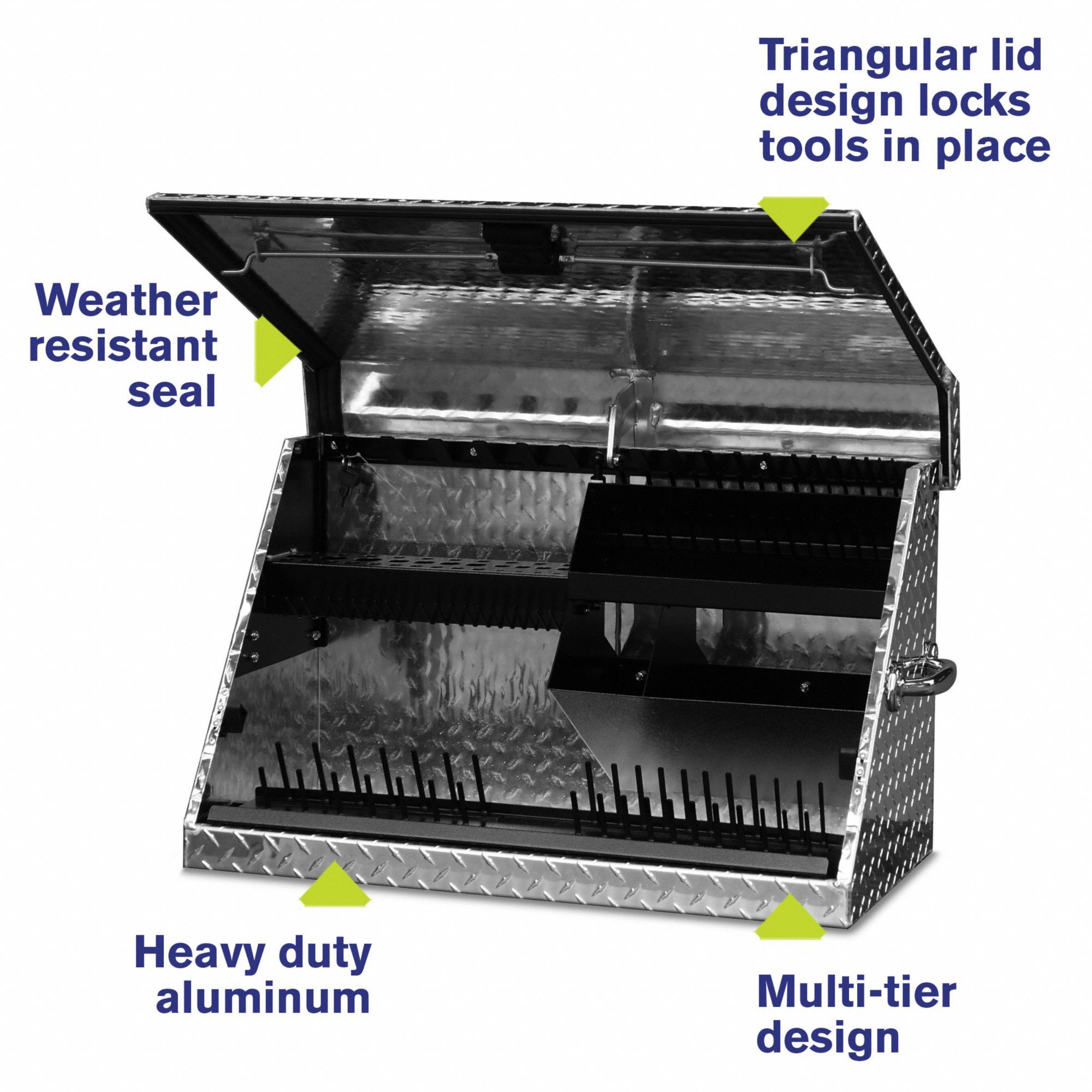 Triangular lid design locks tools in place

Weather resistant seal

Heavy duty aluminum

Multi-tier design