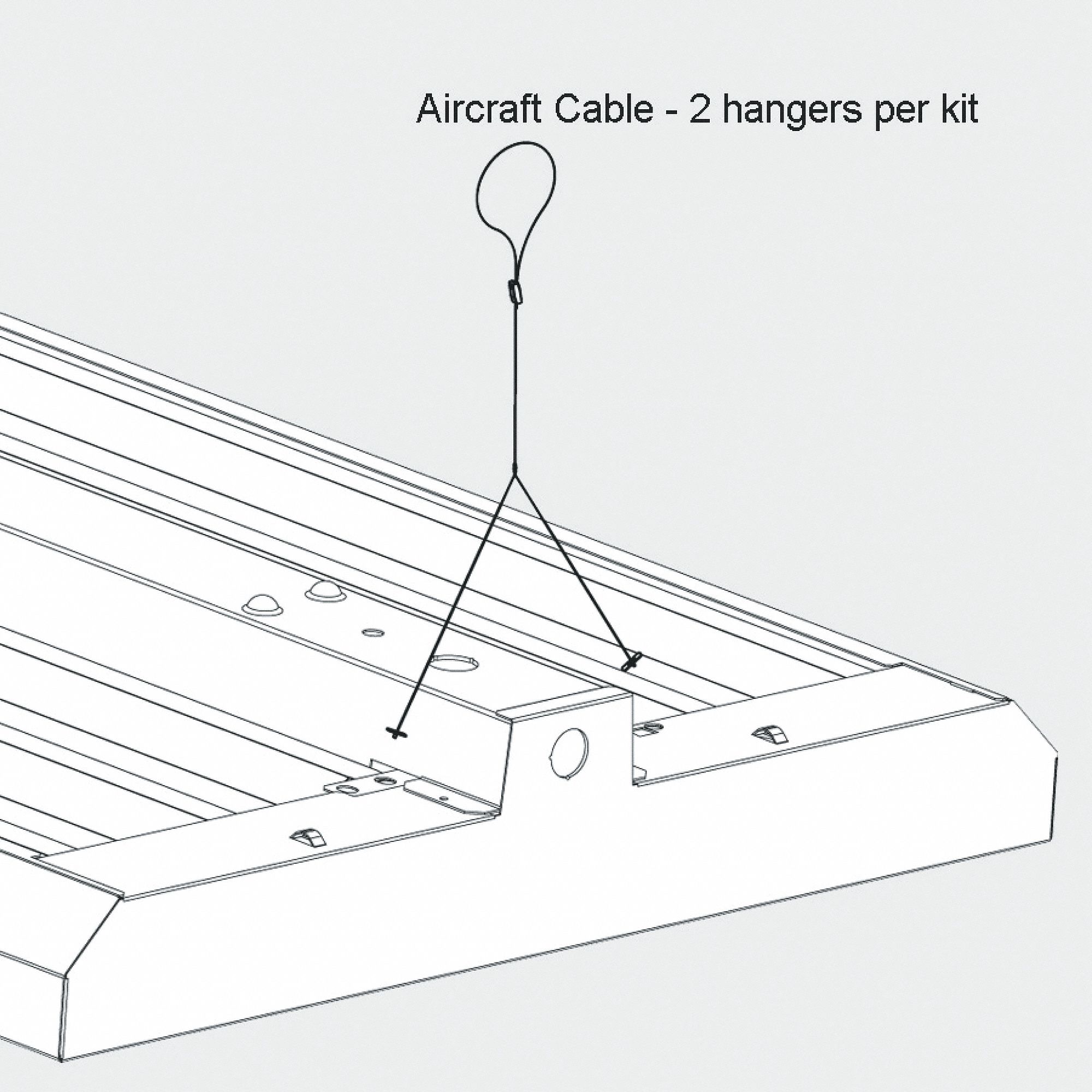 Aircraft Cable - 2 hangers per kit